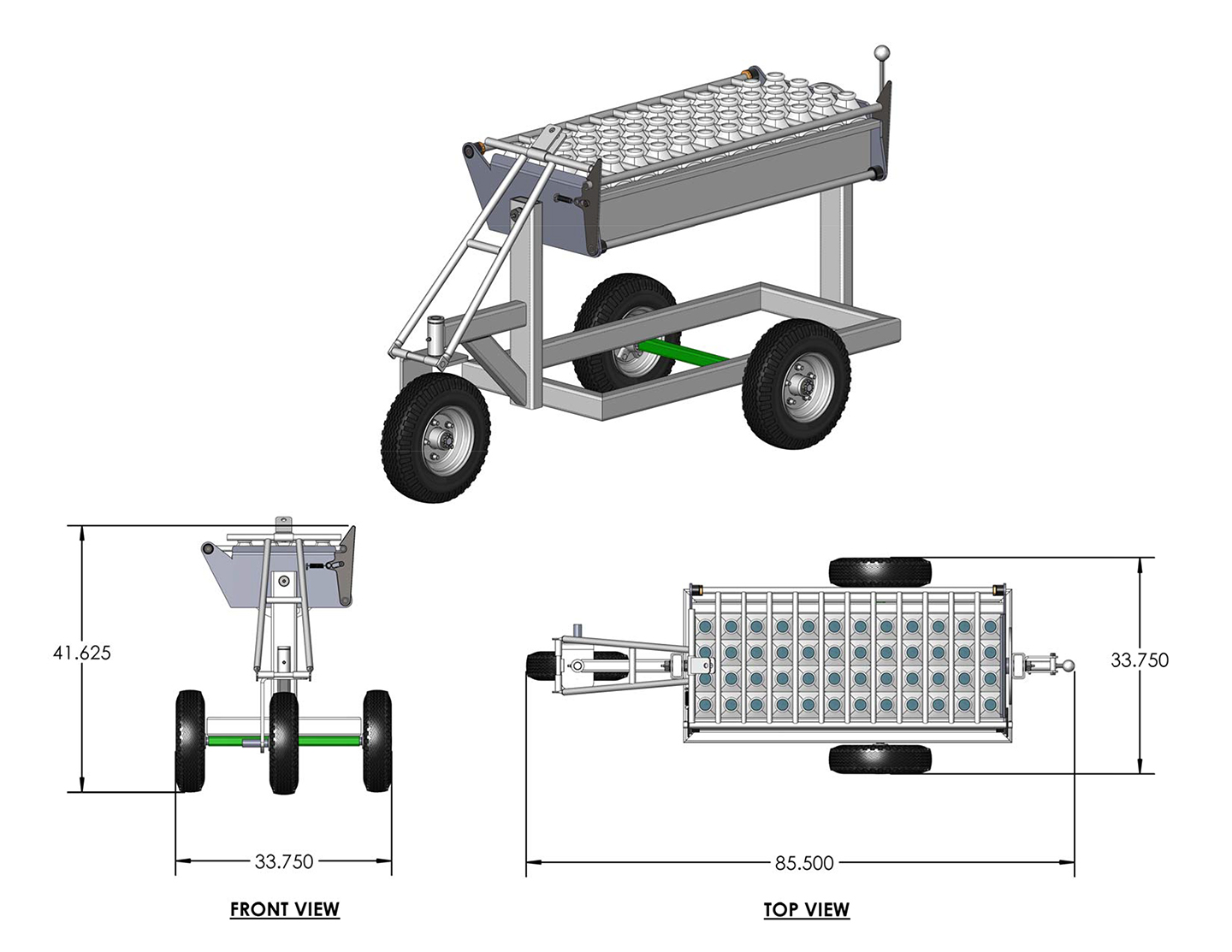 41.625

33.750

FRONT VIEW

33.750

85.500

TOP VIEW