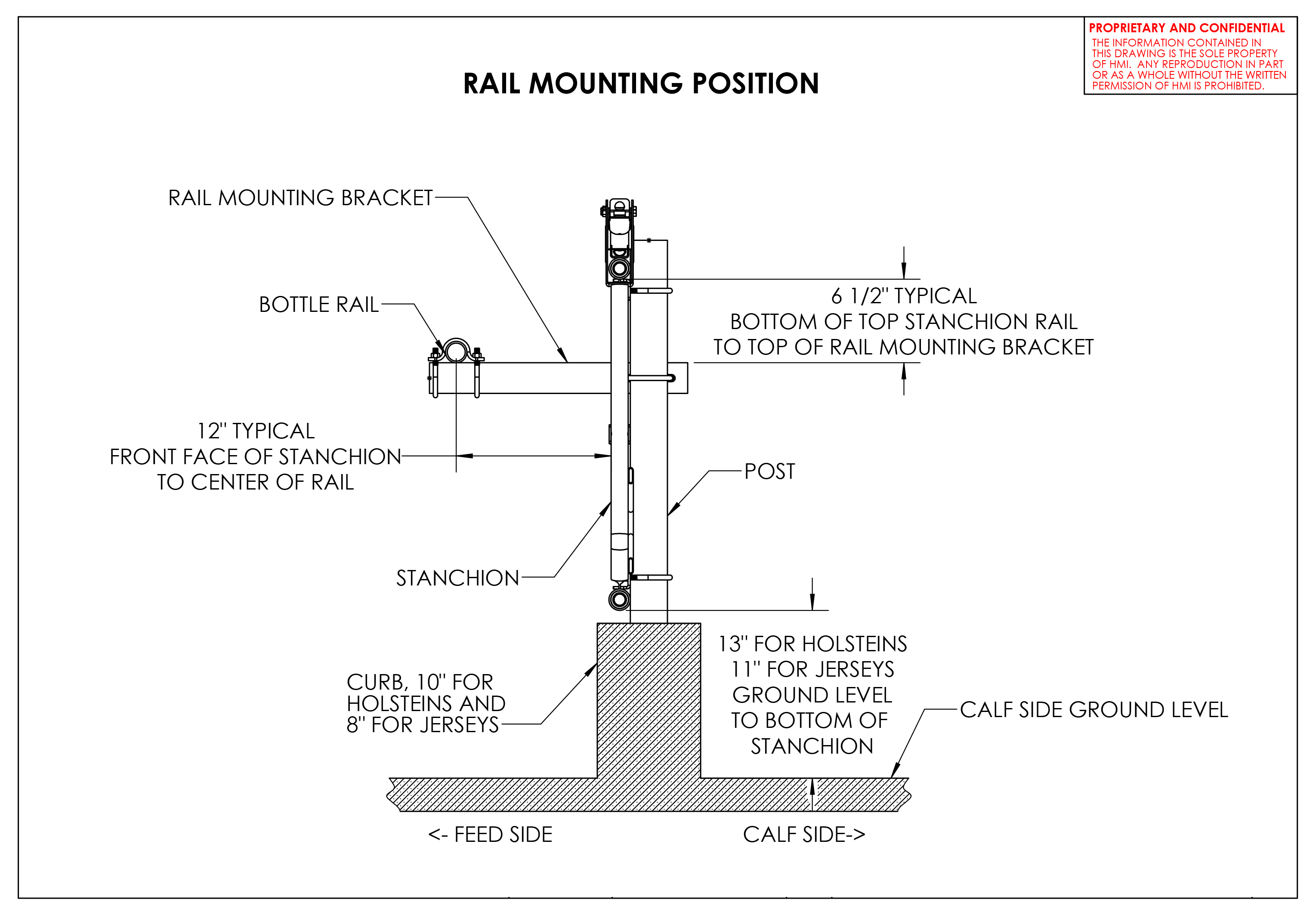 PROPRIETARY AND CONFIDENTIAL
THE INFORMATION CONTAINED IN THIS DRAWING IS THE SOLE PROPERTY OF HMI. ANY REPRODUCTION IN PART OR AS A WHOLE WITHOUT THE WRITTEN PERMISSION OF HMI IS PROHIBITED.

RAIL MOUNTING POSITION

RAIL MOUNTING BRACKET

BOTTLE RAIL

6 1/2" TYPICAL
BOTTOM OF TOP STANCHION RAIL
TO TOP OF RAIL MOUNTING BRACKET

12" TYPICAL
FRONT FACE OF STANCHION
TO CENTER OF RAIL

POST

STANCHION

13" FOR HOLSTEINS
11" FOR JERSEYS
GROUND LEVEL
TO BOTTOM OF
STANCHION

CURB, 10" FOR
HOLSTEINS AND
8" FOR JERSEYS

CALF SIDE GROUND LEVEL

<- FEED SIDE

CALF SIDE->