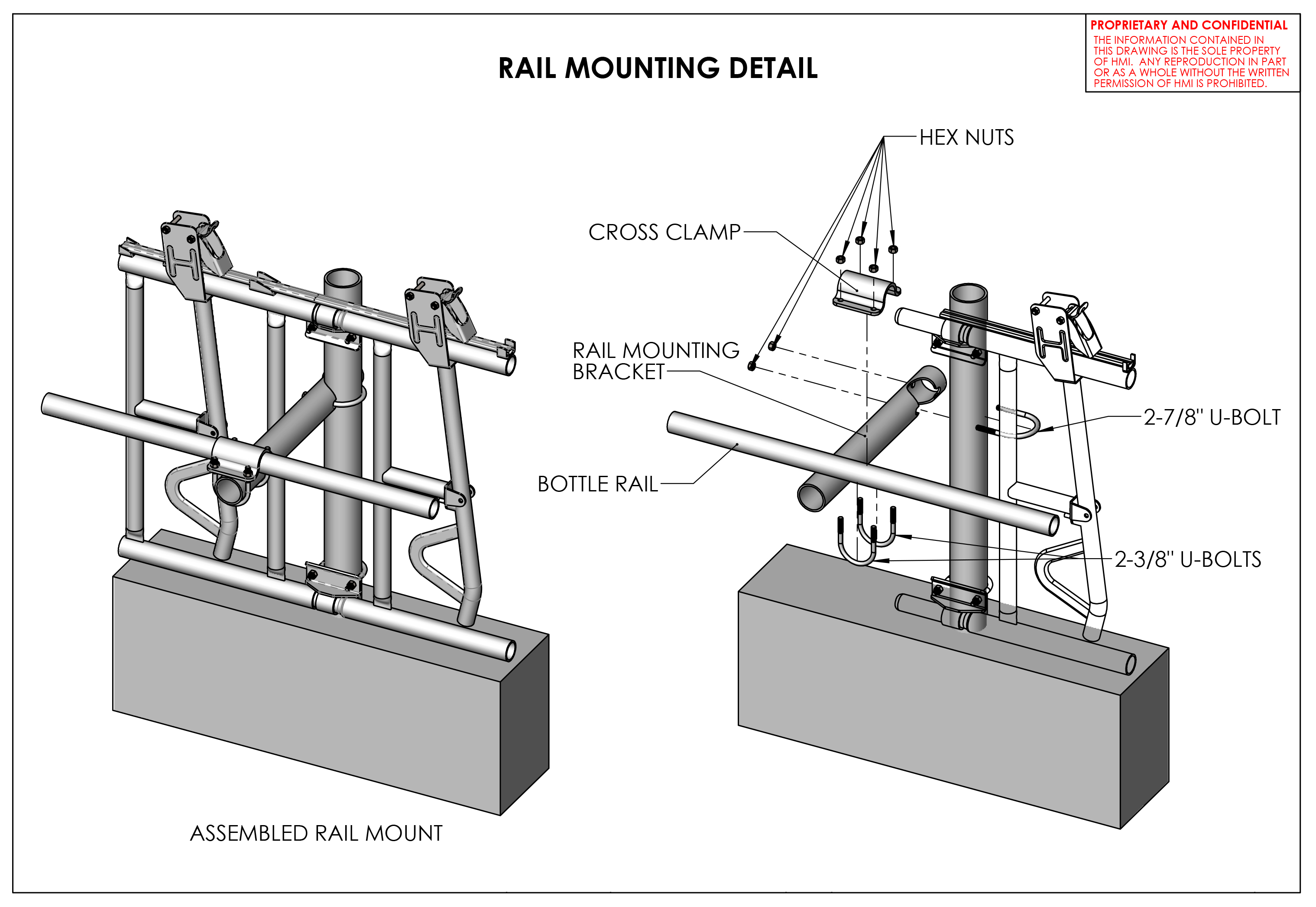 PROPRIETARY AND CONFIDENTIAL
THE INFORMATION CONTAINED IN THIS DRAWING IS THE SOLE PROPERTY OF HMI. ANY REPRODUCTION IN PART OR AS A WHOLE WITHOUT THE WRITTEN PERMISSION OF HMI IS PROHIBITED.

RAIL MOUNTING DETAIL

HEX NUTS

CROSS CLAMP

RAIL MOUNTING BRACKET

2-7/8" U-BOLT

BOTTLE RAIL

2-3/8" U-BOLTS

ASSEMBLED RAIL MOUNT