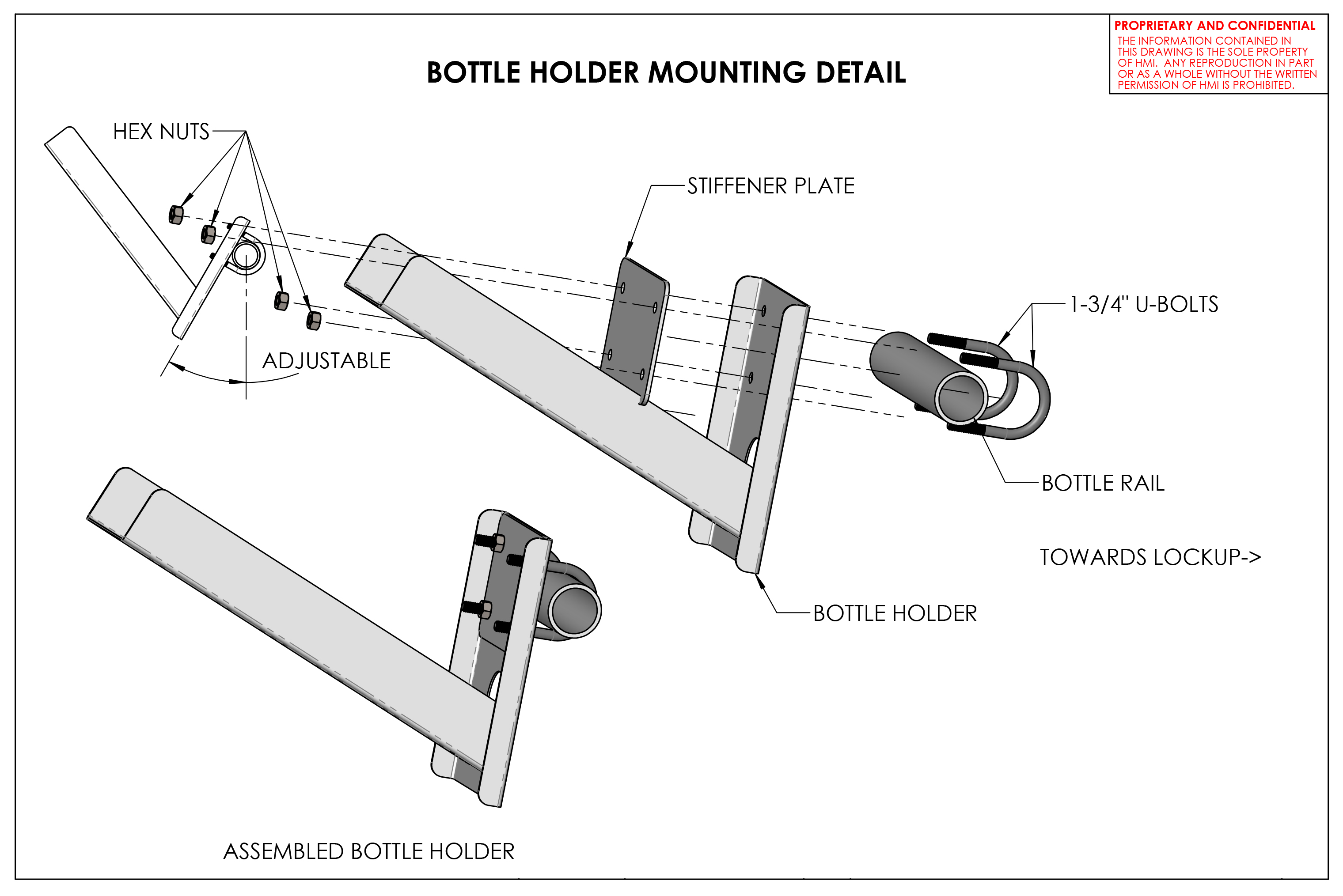 PROPRIETARY AND CONFIDENTIAL
THE INFORMATION CONTAINED IN THIS DRAWING IS THE SOLE PROPERTY OF HMI. ANY REPRODUCTION IN PART OR AS A WHOLE WITHOUT THE WRITTEN PERMISSION OF HMI IS PROHIBITED.

BOTTLE HOLDER MOUNTING DETAIL

HEX NUTS

STIFFENER PLATE

1-3/4" U-BOLTS

ADJUSTABLE

BOTTLE RAIL

TOWARDS LOCKUP->

BOTTLE HOLDER

ASSEMBLED BOTTLE HOLDER