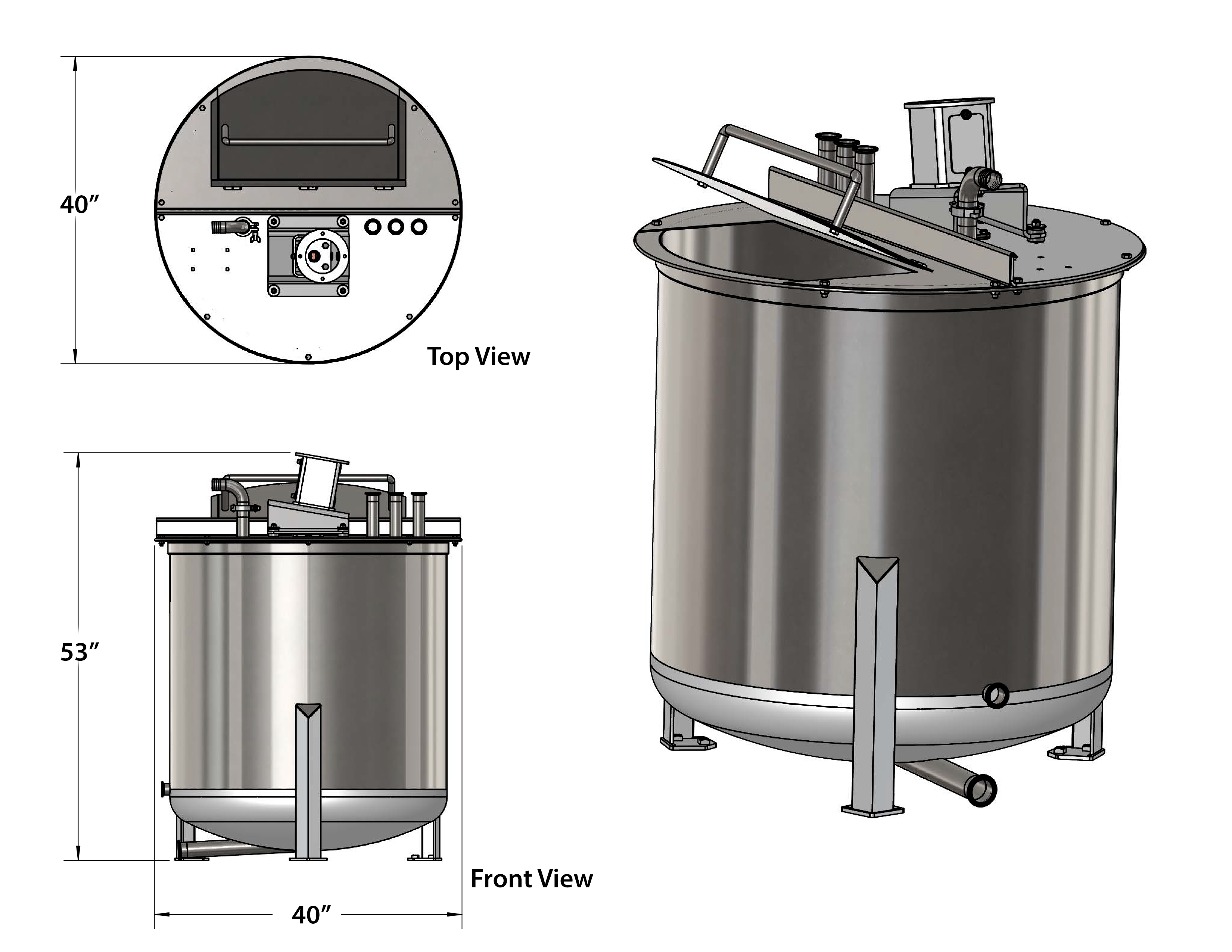 40”

Top View

53”

Front View

40”