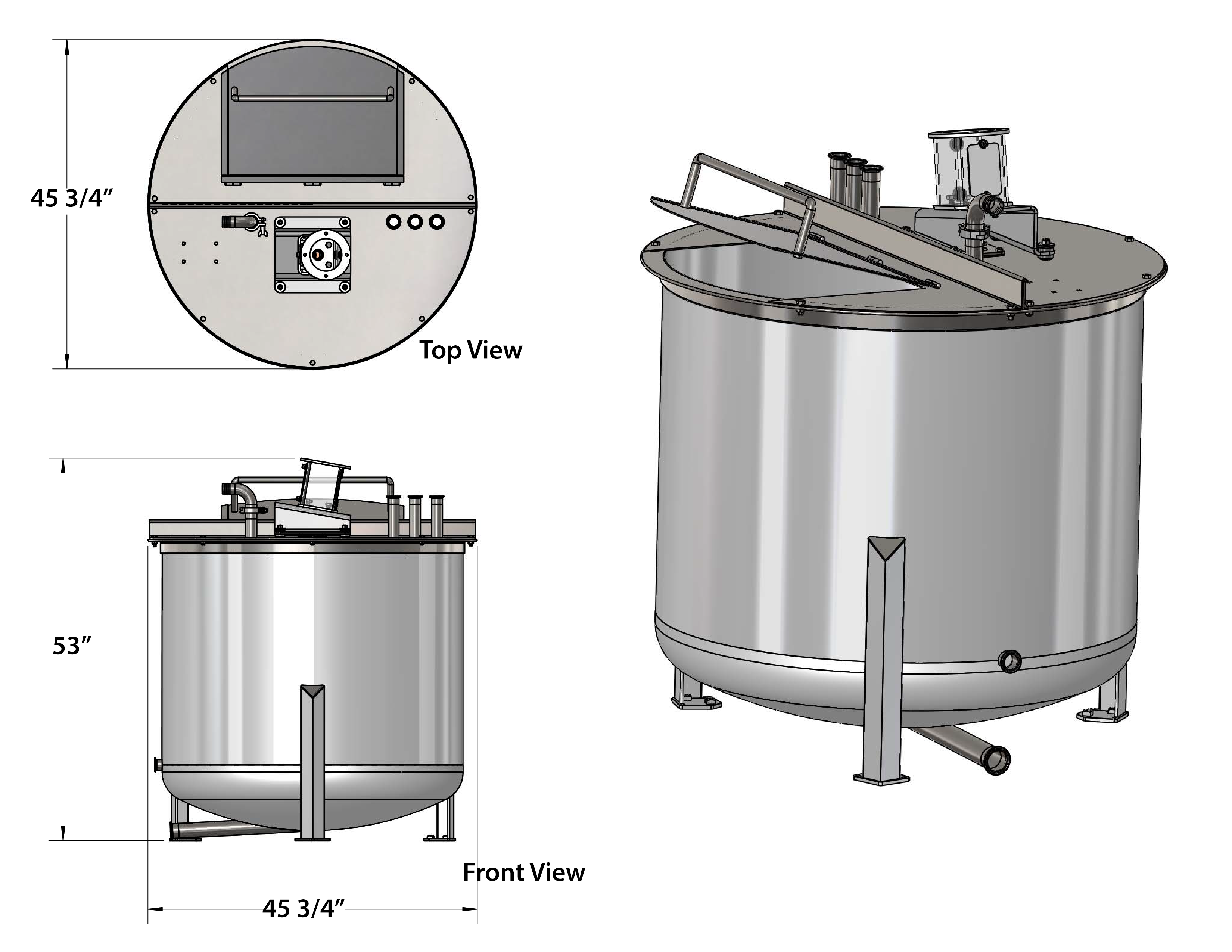 45 3/4”

Top View

53”

Front View

45 3/4”