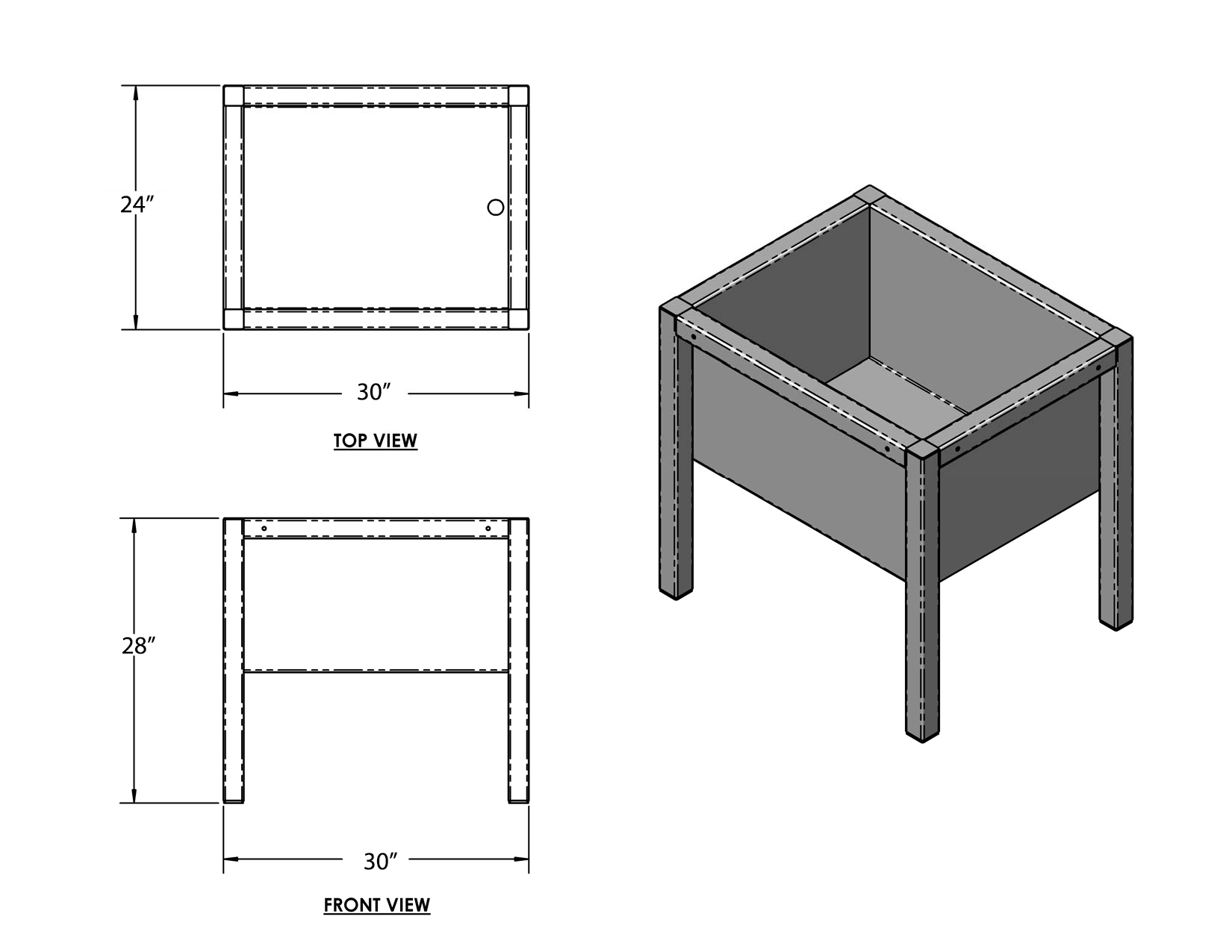 24″

30″

TOP VIEW

28″

30″

FRONT VIEW