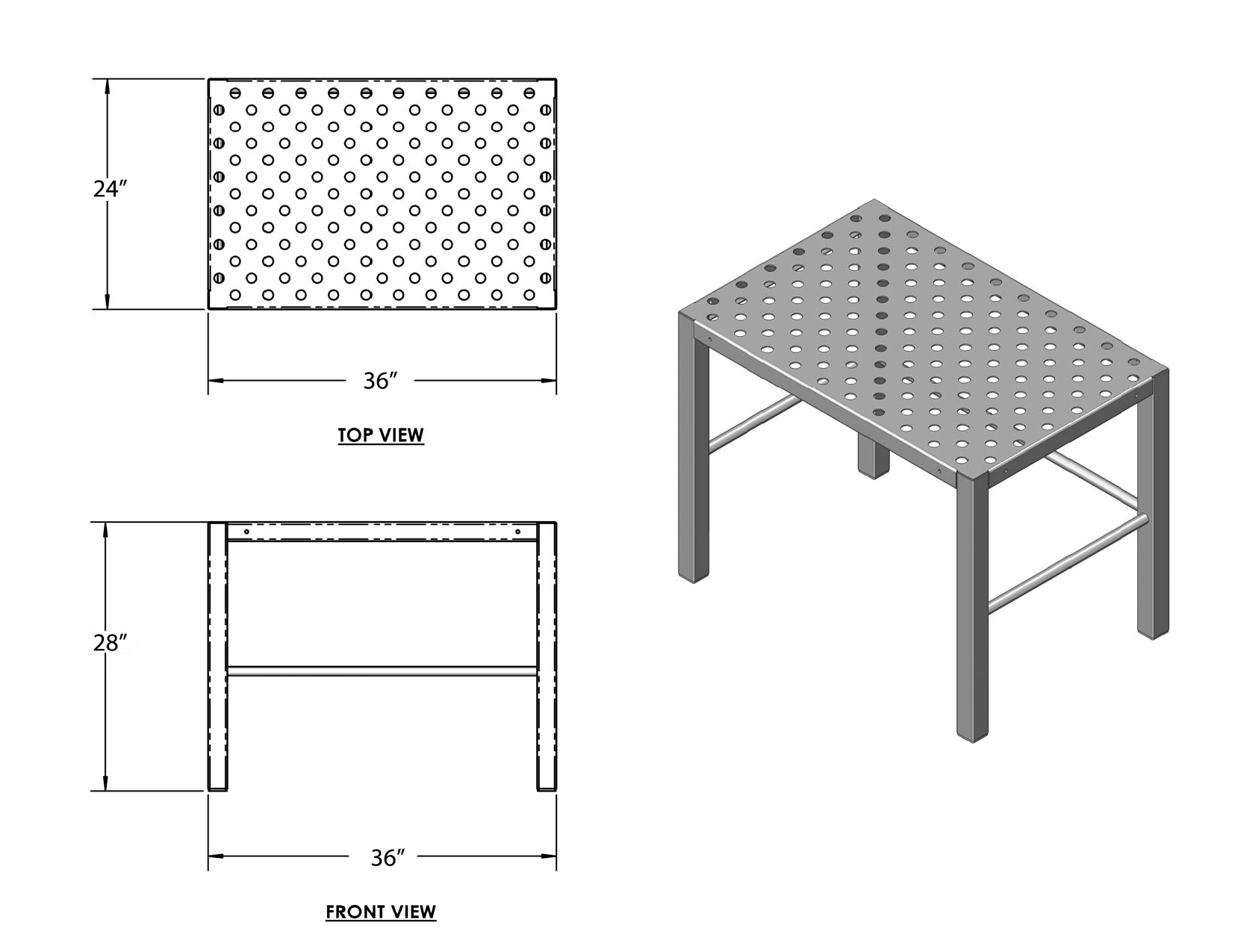 24″

36″

TOP VIEW

28″

36″

FRONT VIEW