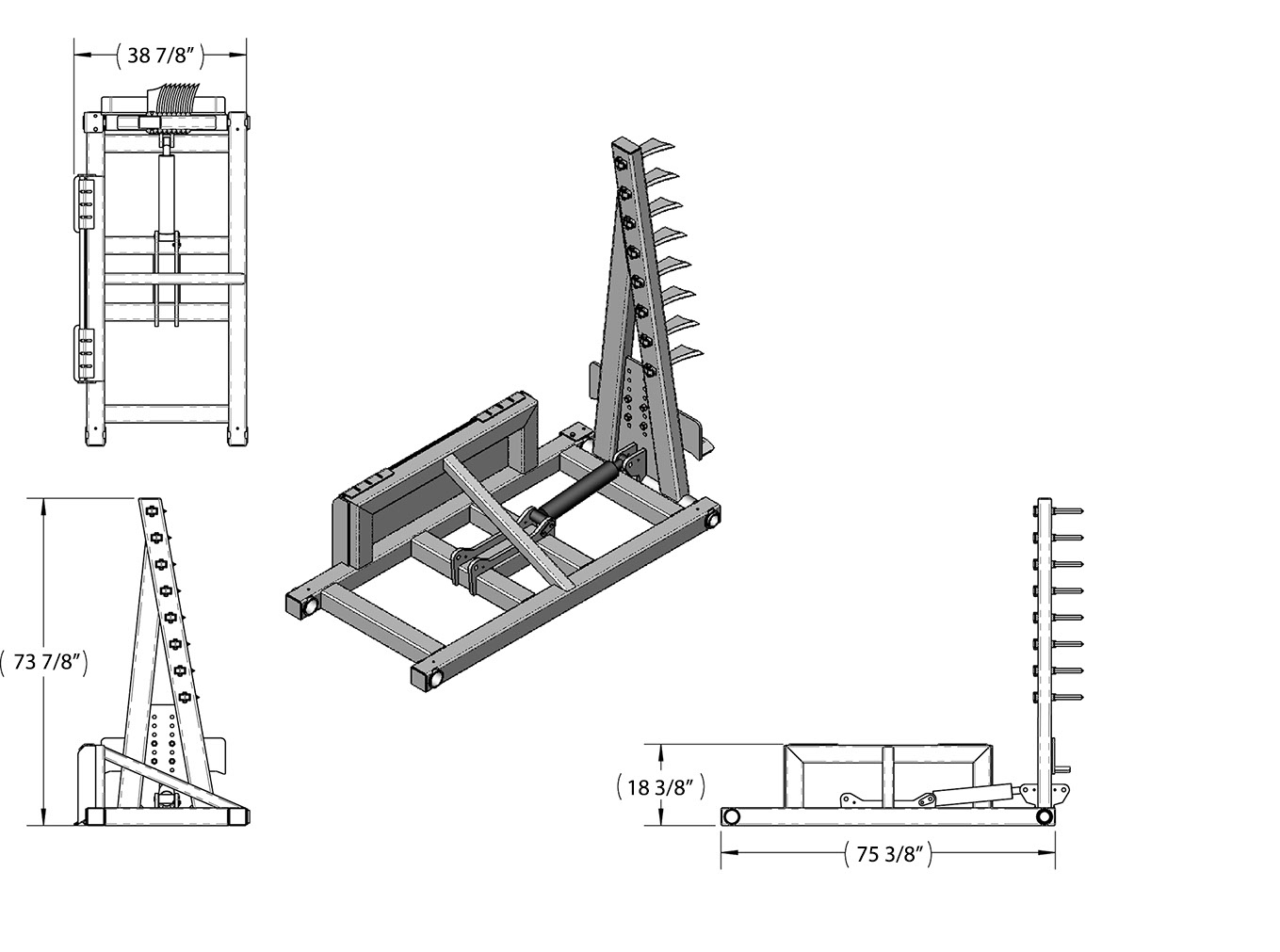 ( 38 7/8" )

( 73 7/8" )

( 18 3/8" )

( 75 3/8" )