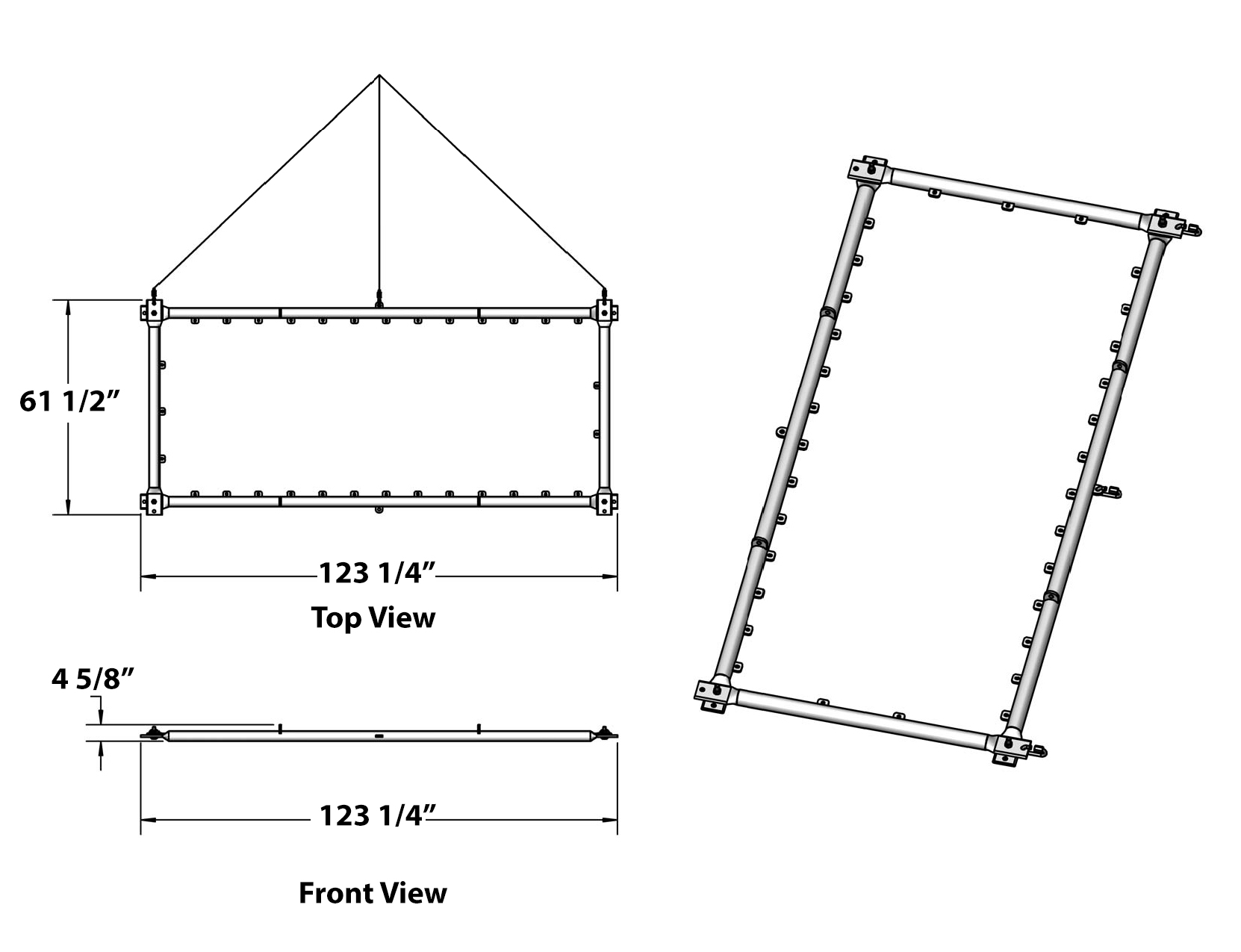 61 1/2”

123 1/4”

Top View

4 5/8”

123 1/4”

Front View