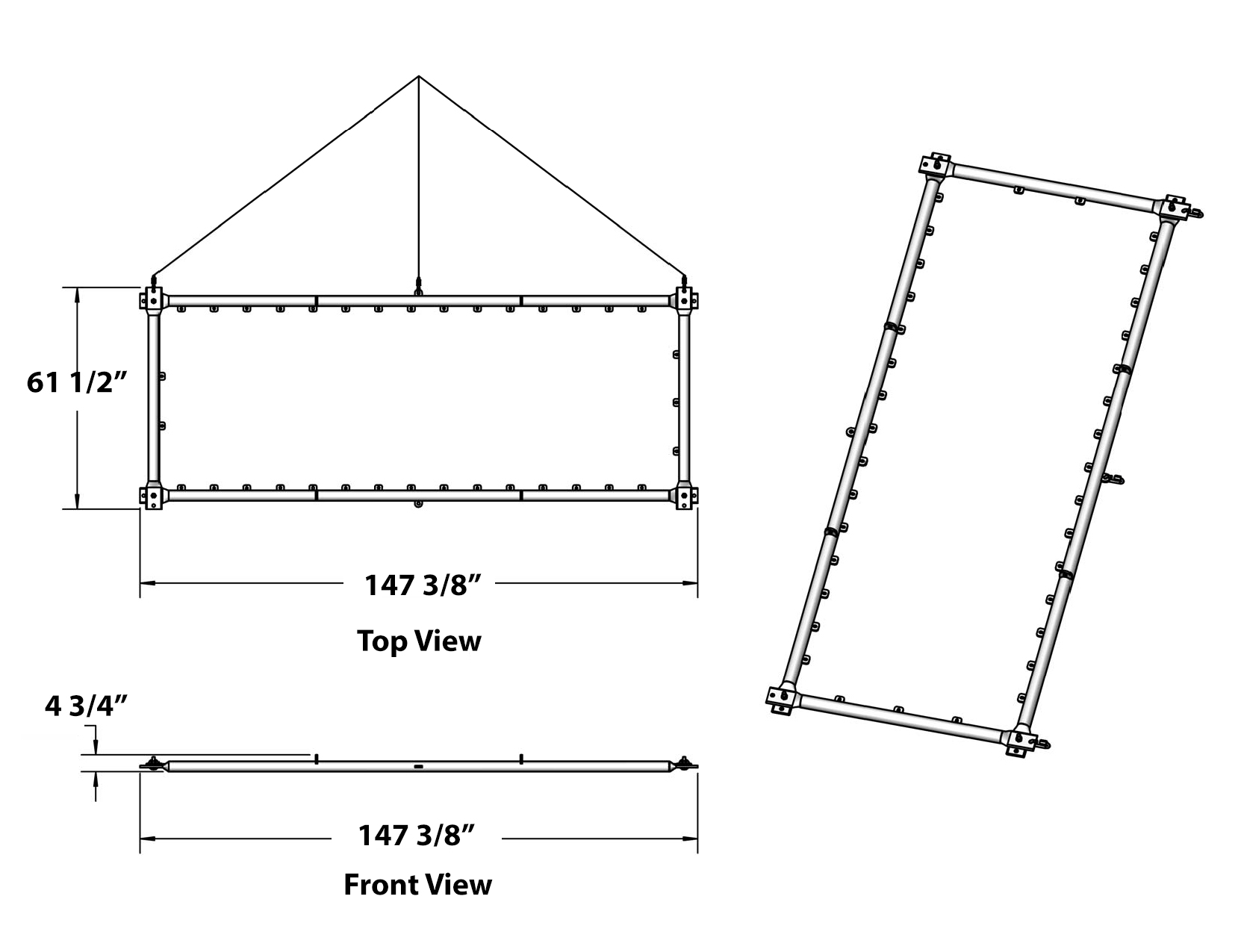 61 1/2”

147 3/8”

Top View

4 3/4”

147 3/8”

Front View