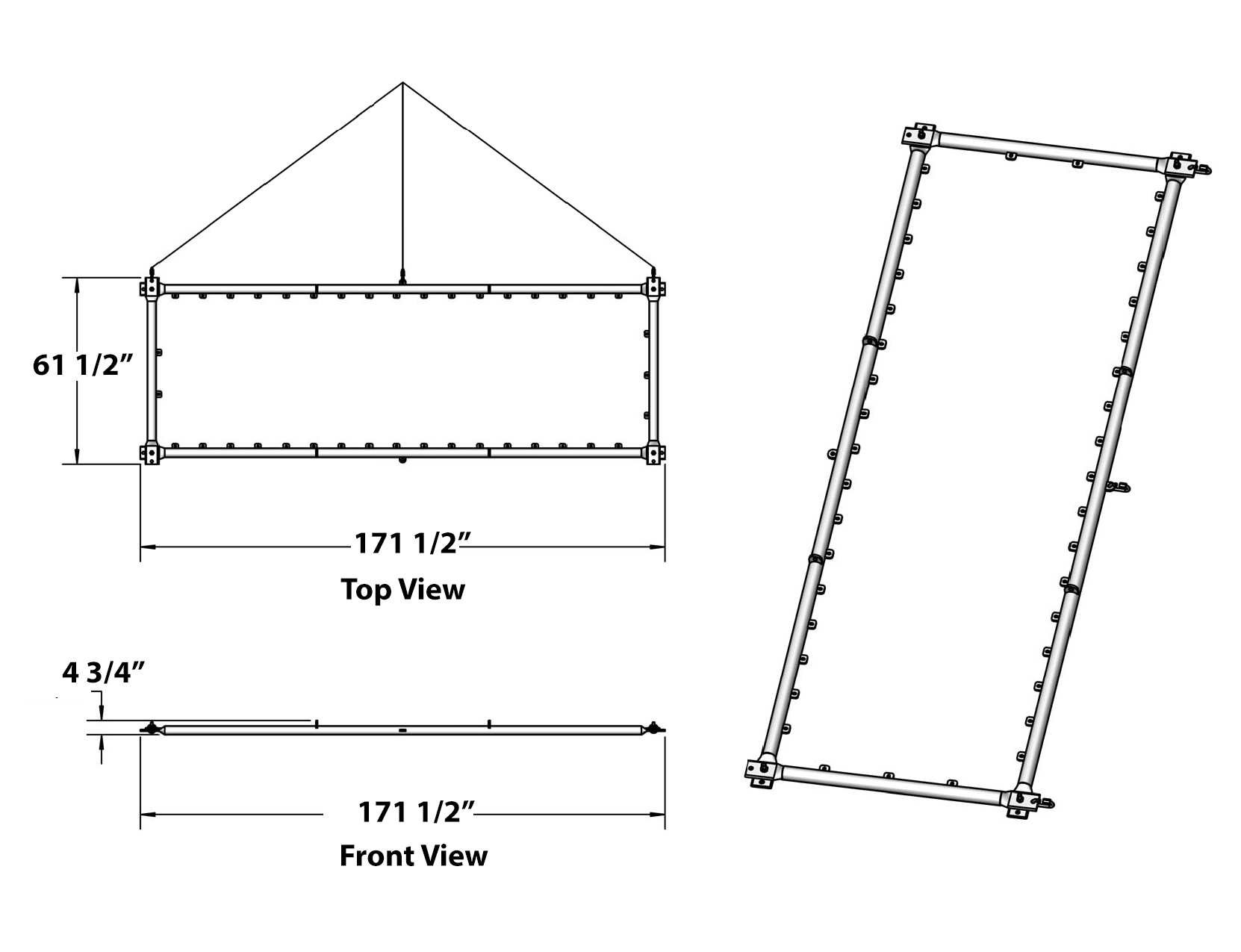 61 1/2”

171 1/2”

Top View

4 3/4”

171 1/2”

Front View