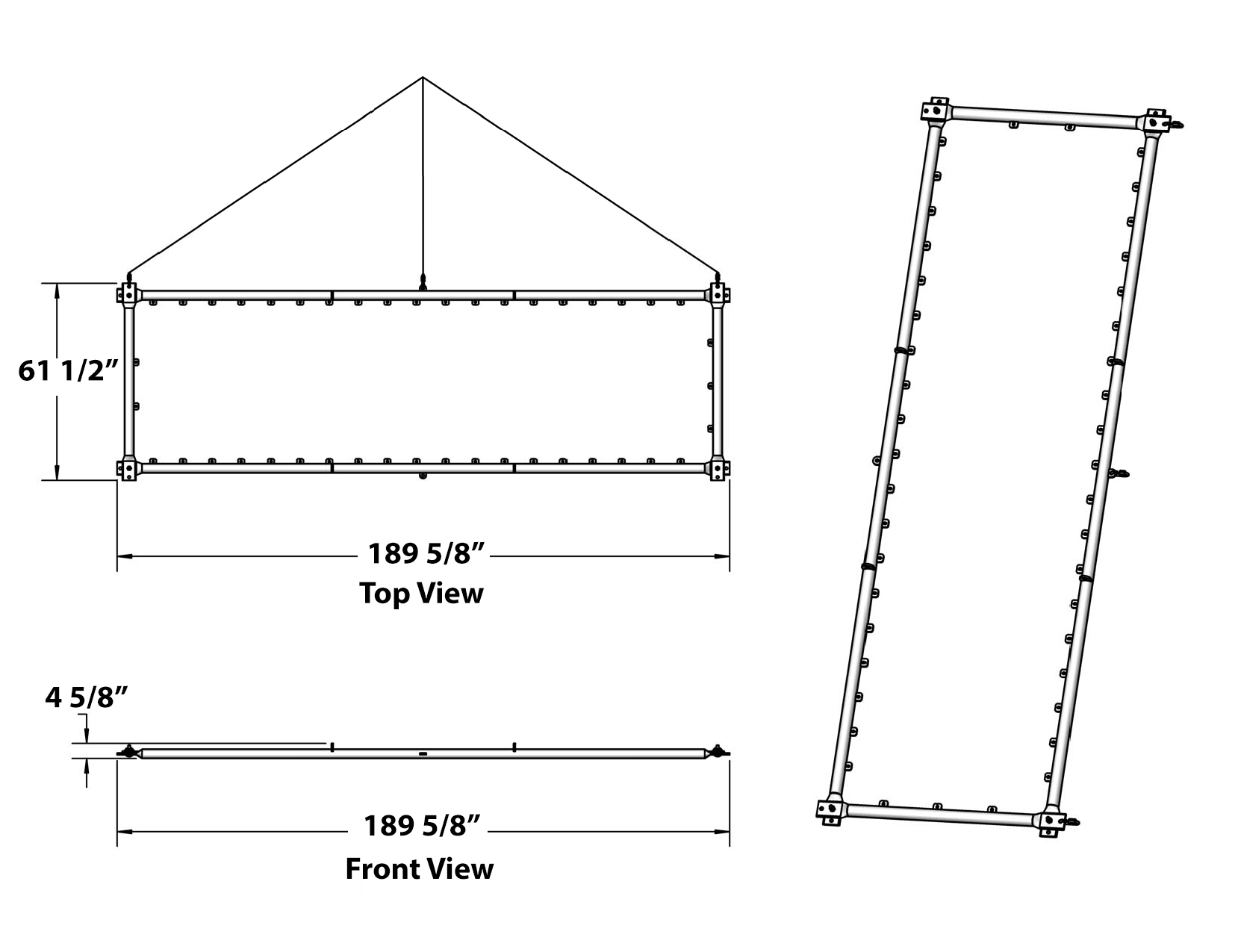 61 1/2”

189 5/8”
Top View

4 5/8”

189 5/8”
Front View