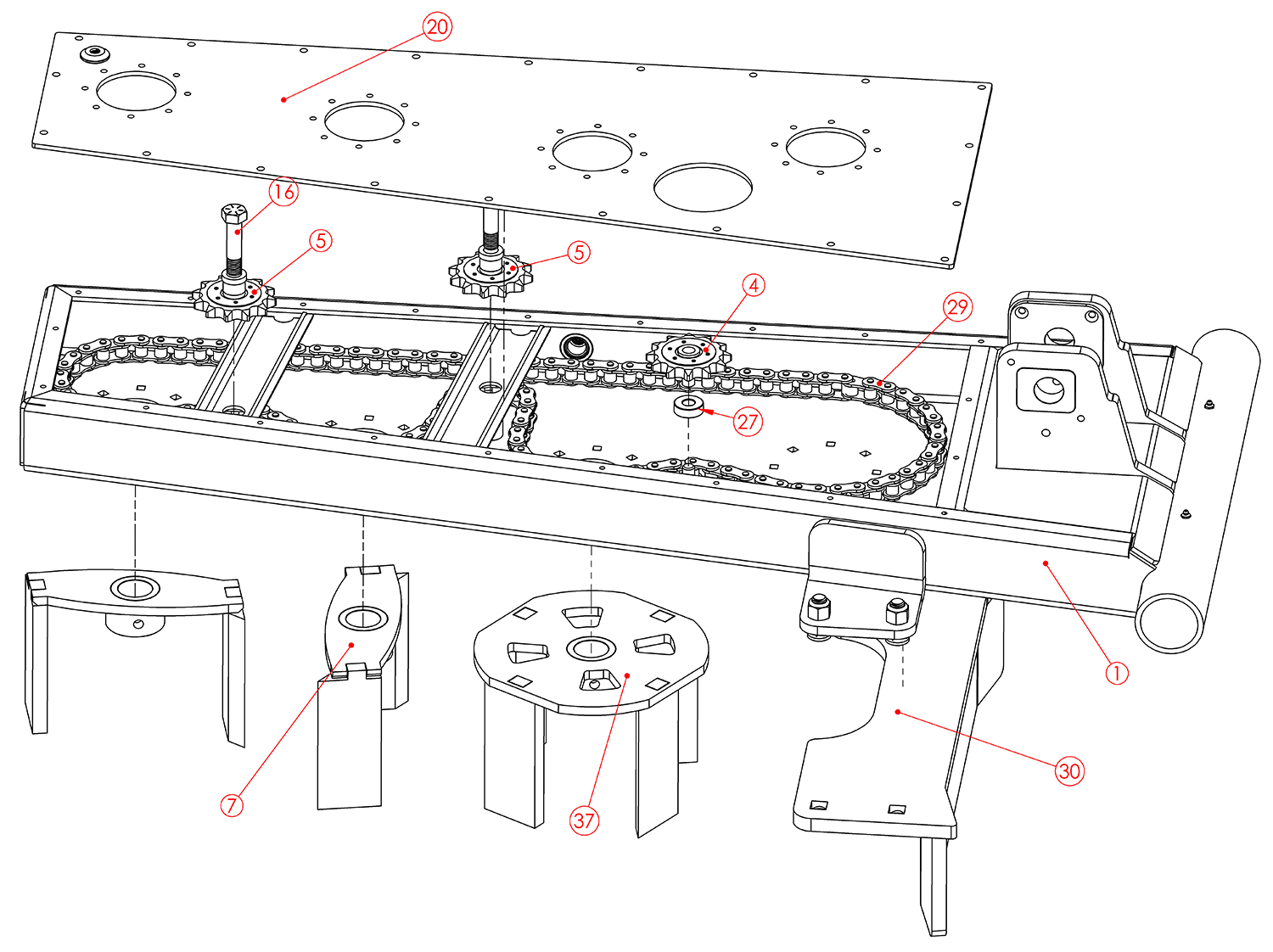 20
16
5
5
4
29
27
1
30
7
37