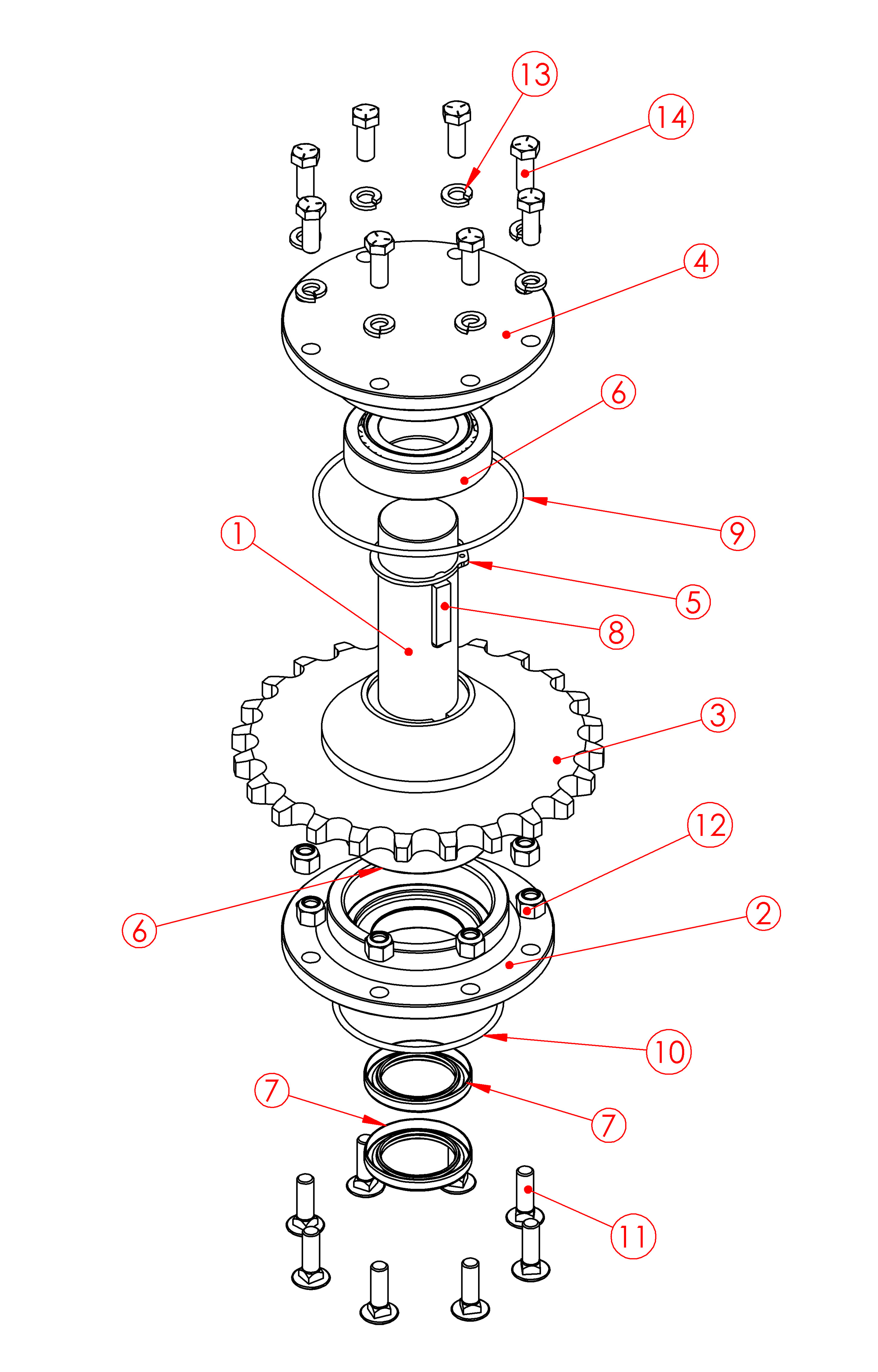 13
14
4
6
9
1
5
8
3
12
6
2
10
7
7
11