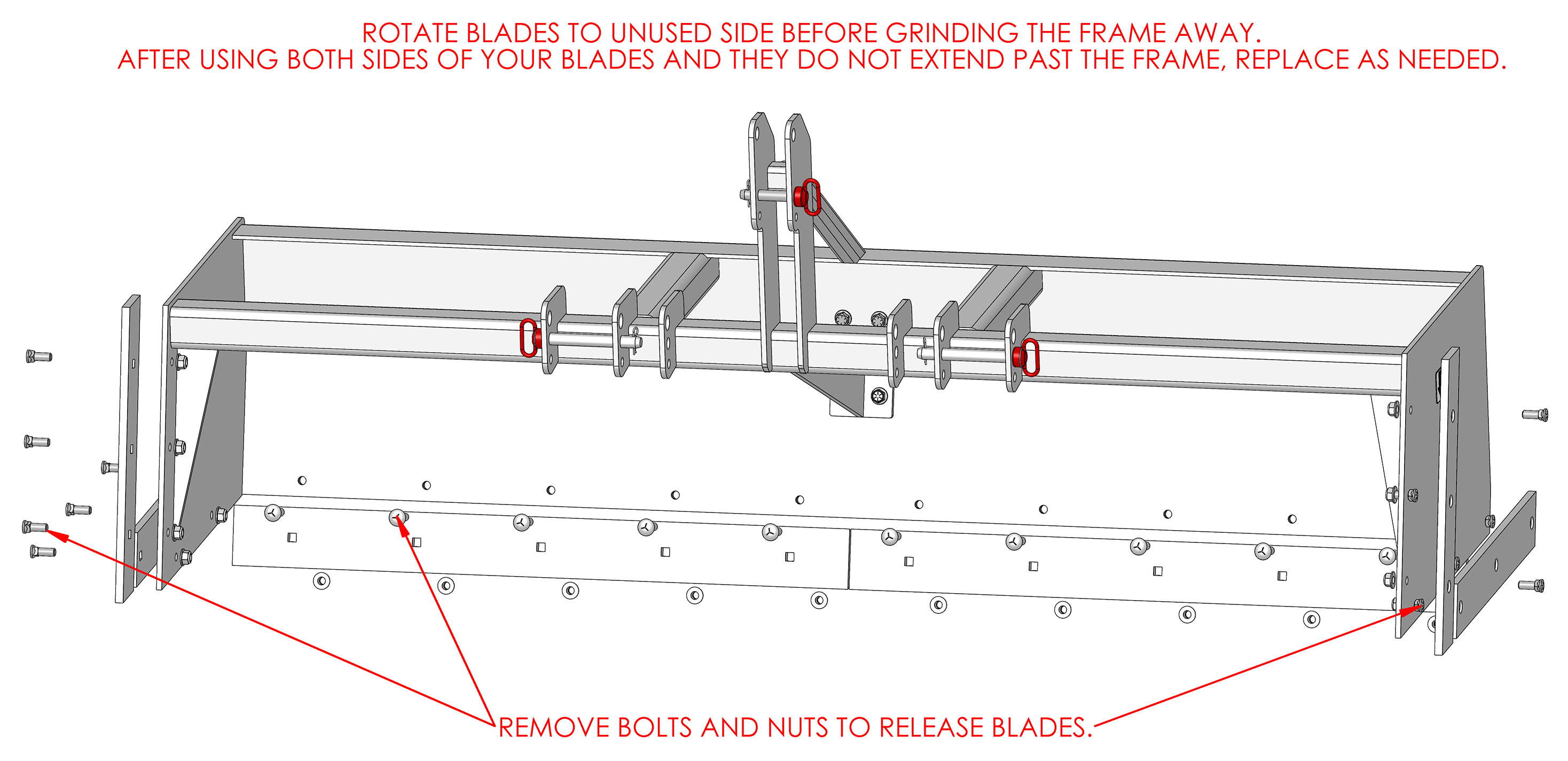 ROTATE BLADES TO UNUSED SIDE BEFORE GRINDING THE FRAME AWAY.
AFTER USING BOTH SIDES OF YOUR BLADES AND THEY DO NOT EXTEND PAST THE FRAME, REPLACE AS NEEDED.

REMOVE BOLTS AND NUTS TO RELEASE BLADES.