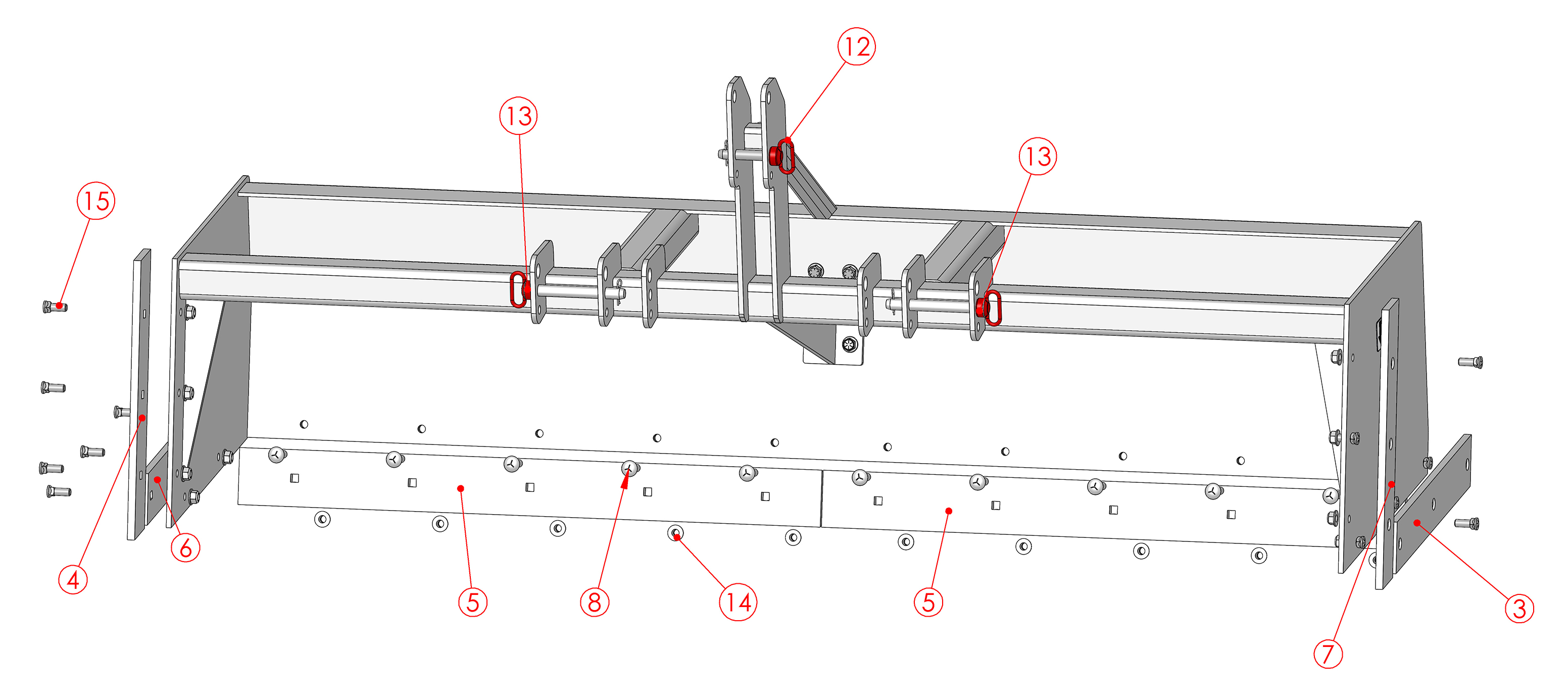 12
13
13
15
4
6
5
8
14
5
7
3