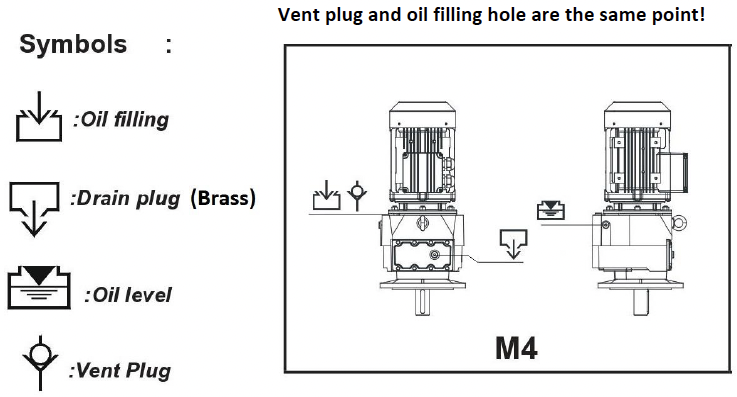 Vent plug and oil filling hole are the same point!

Symbols :

:Oil filling

:Drain plug (Brass)

:Oil level

:Vent Plug

M4