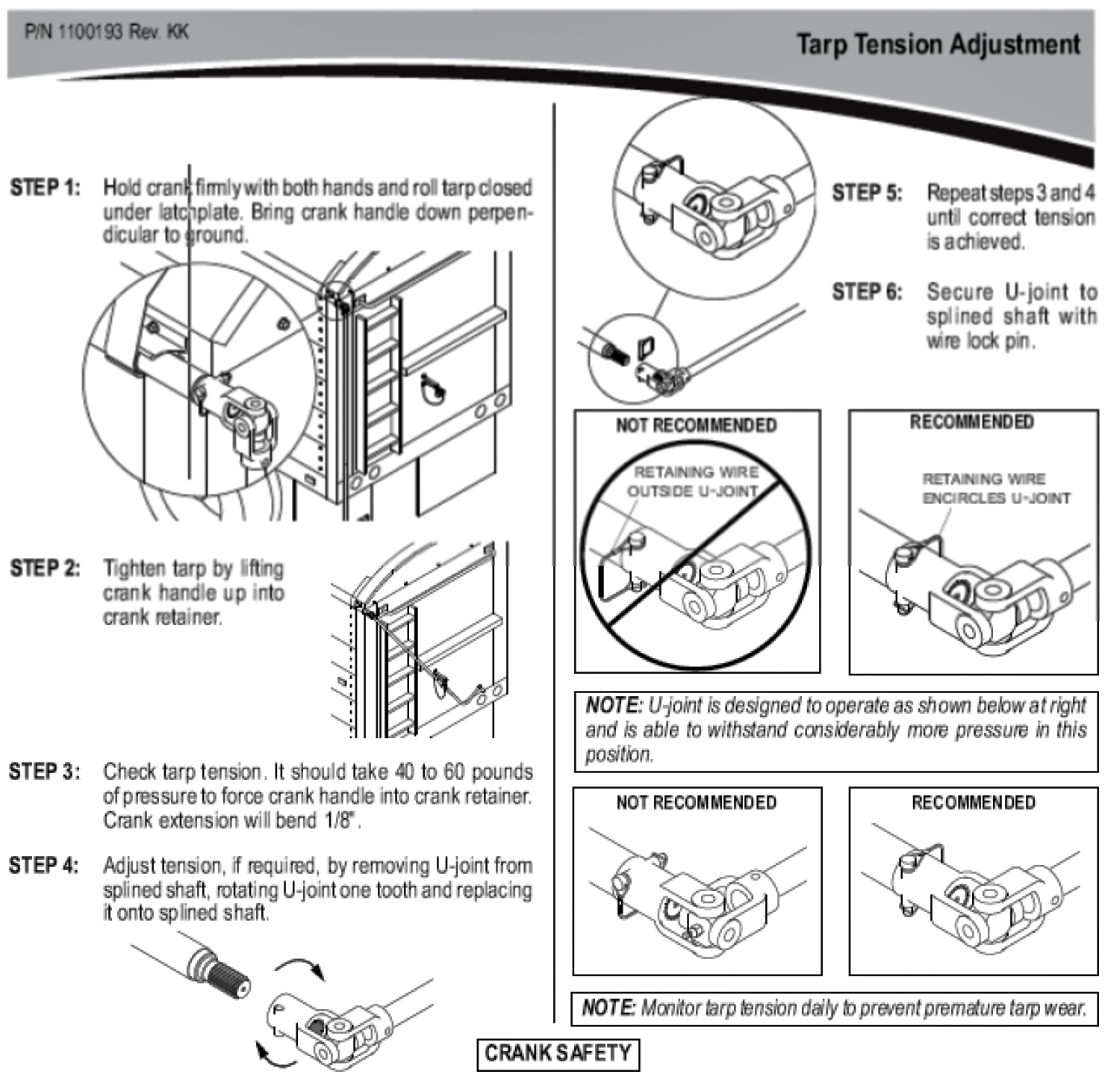 P/N 1100193 Rev. KK

Tarp Tension Adjustment

STEP 1: Hold crank firmly with both hands and roll tarp closed under latchplate. Bring crank handle down perpendicular to ground.

STEP 2: Tighten tarp by lifting crank handle up into crank retainer.

STEP 3: Check tarp tension. It should take 40 to 60 pounds of pressure to force crank handle into crank retainer. Crank extension will bend 1/8".

STEP 4: Adjust tension, if required, by removing U-joint from splined shaft, rotating U-joint one tooth and replacing it onto splined shaft.

STEP 5: Repeat steps 3 and 4 until correct tension is achieved.

STEP 6: Secure U-joint to splined shaft with wire lock pin.

NOT RECOMMENDED

RETAINING WIRE OUTSIDE U-JOINT

RECOMMENDED

RETAINING WIRE ENCIRCLES U-JOINT

NOTE: U-joint is designed to operate as shown below at right and is able to withstand considerably more pressure in this position.

NOT RECOMMENDED

RECOMMENDED

NOTE: Monitor tarp tension daily to prevent premature tarp wear.

CRANK SAFETY