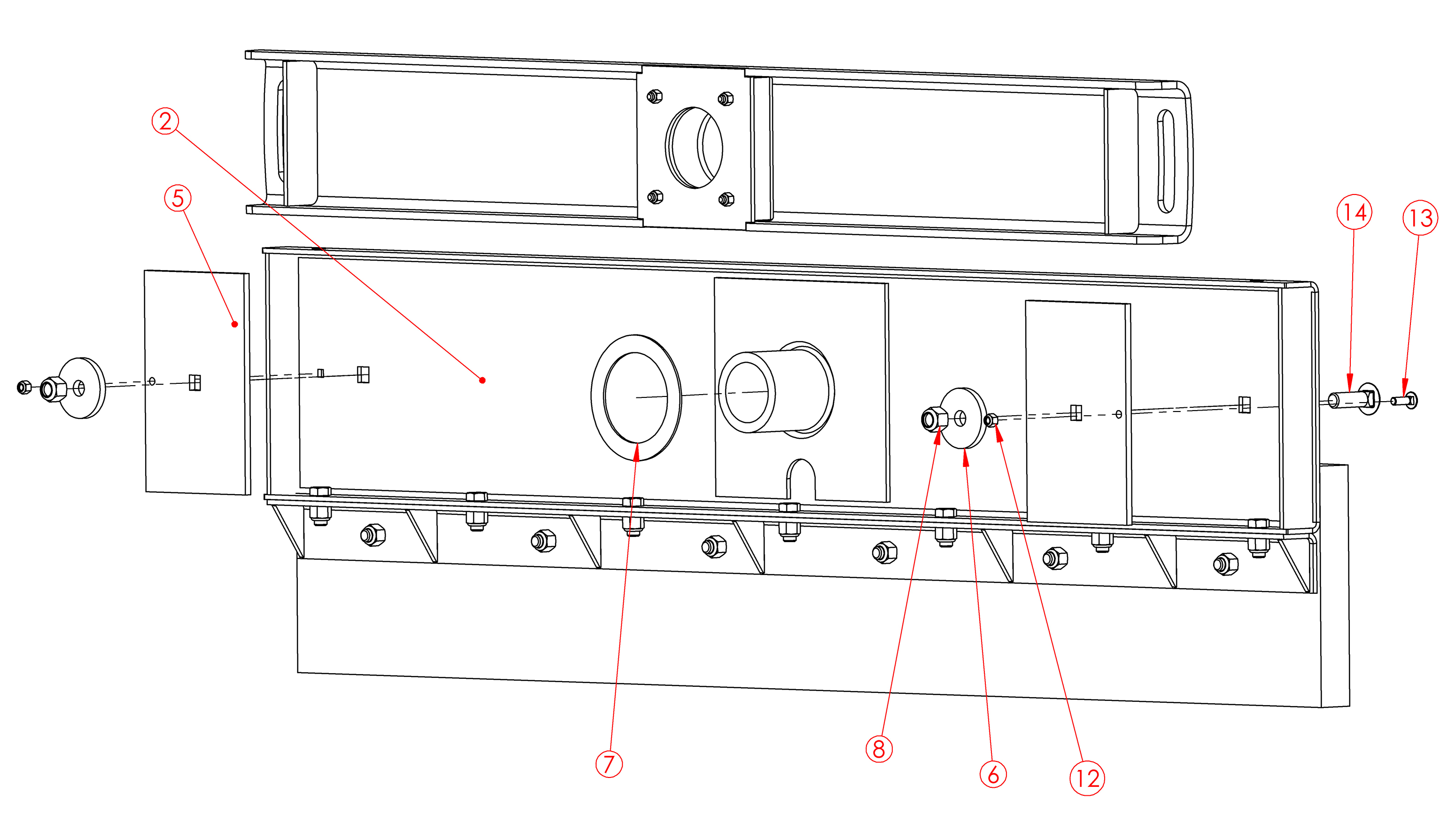 2
5
14
13
7
8
6
12