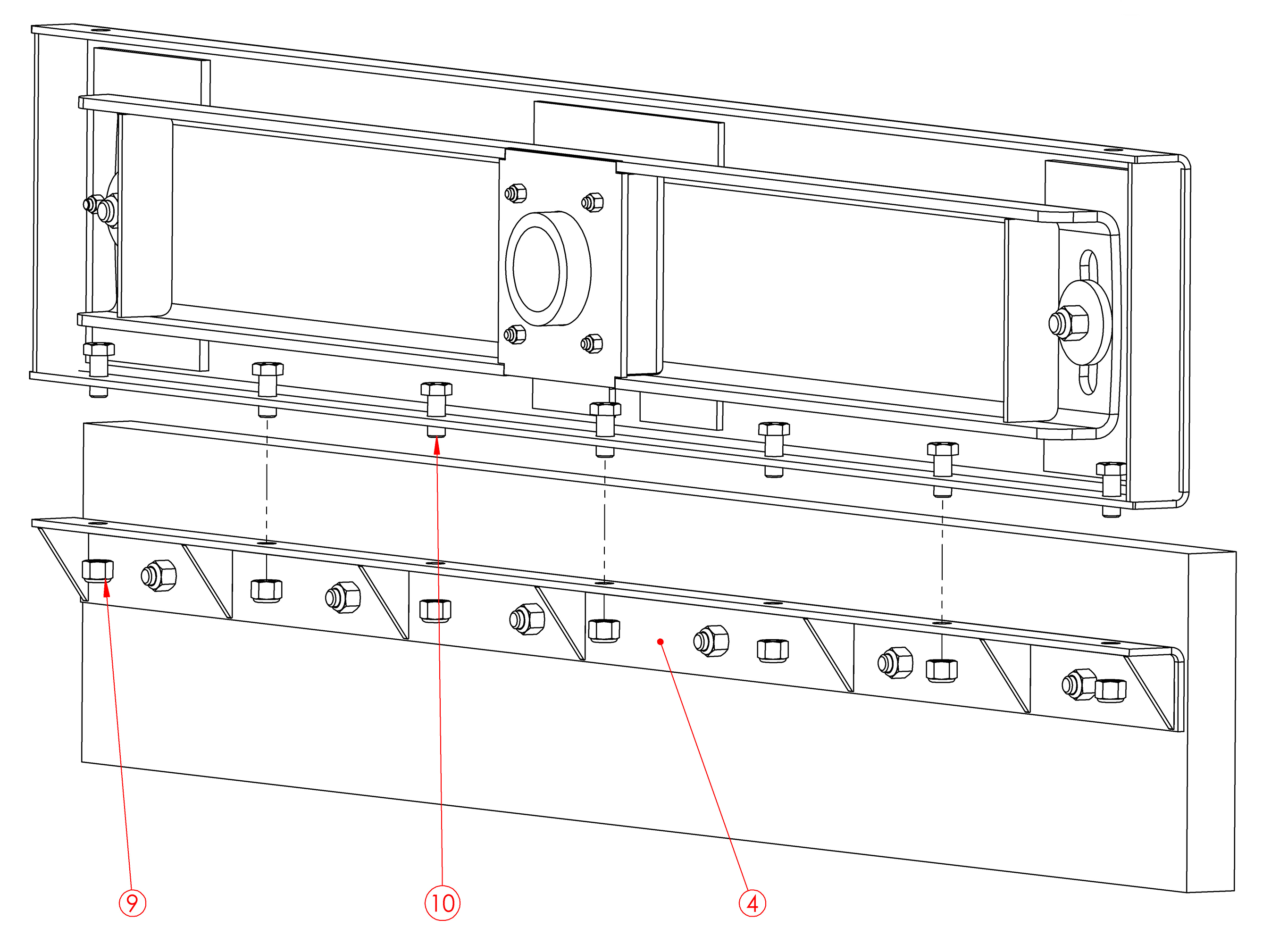 9
10
4