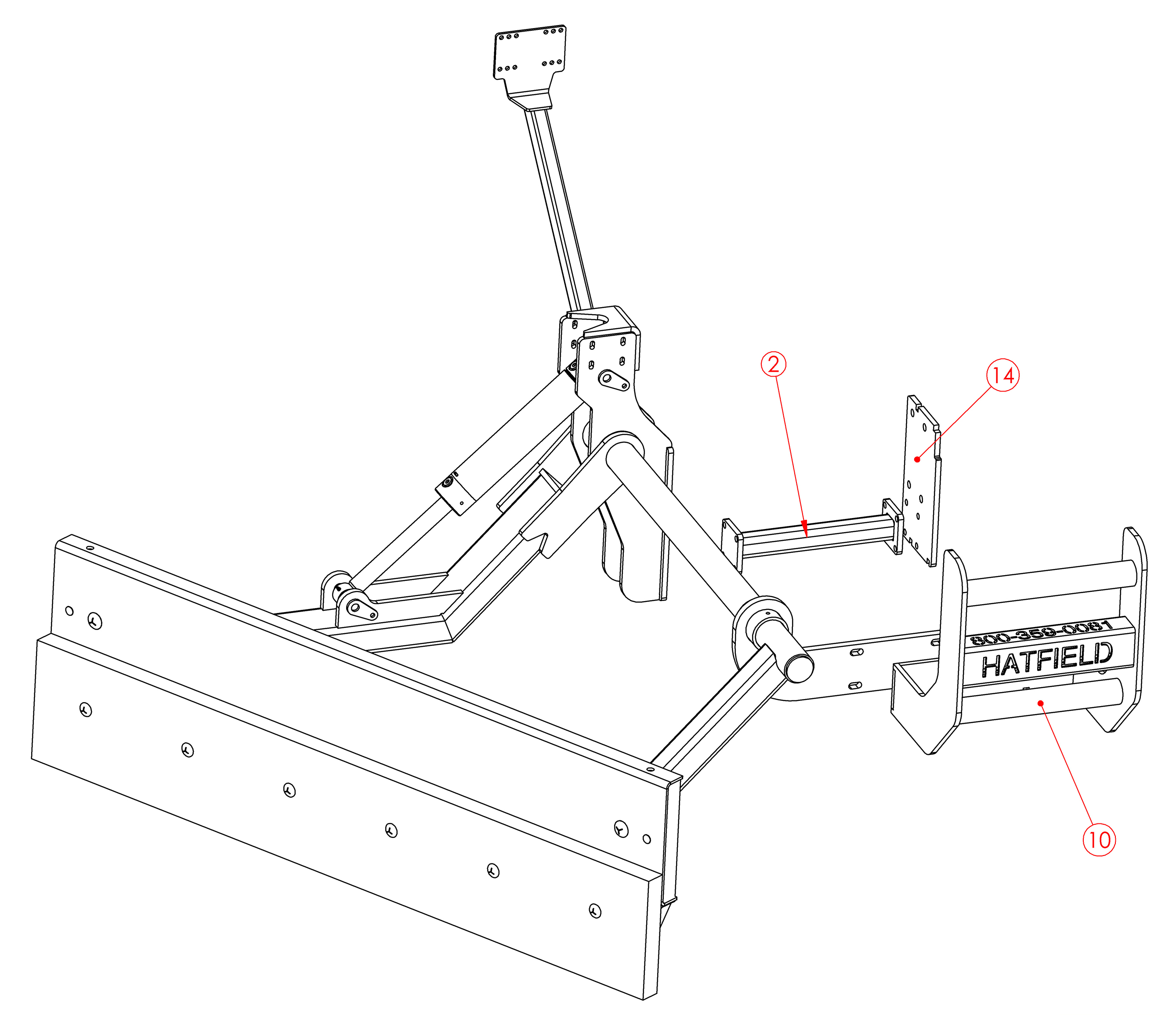 2
14
800-359-0081
HATFIELD
10