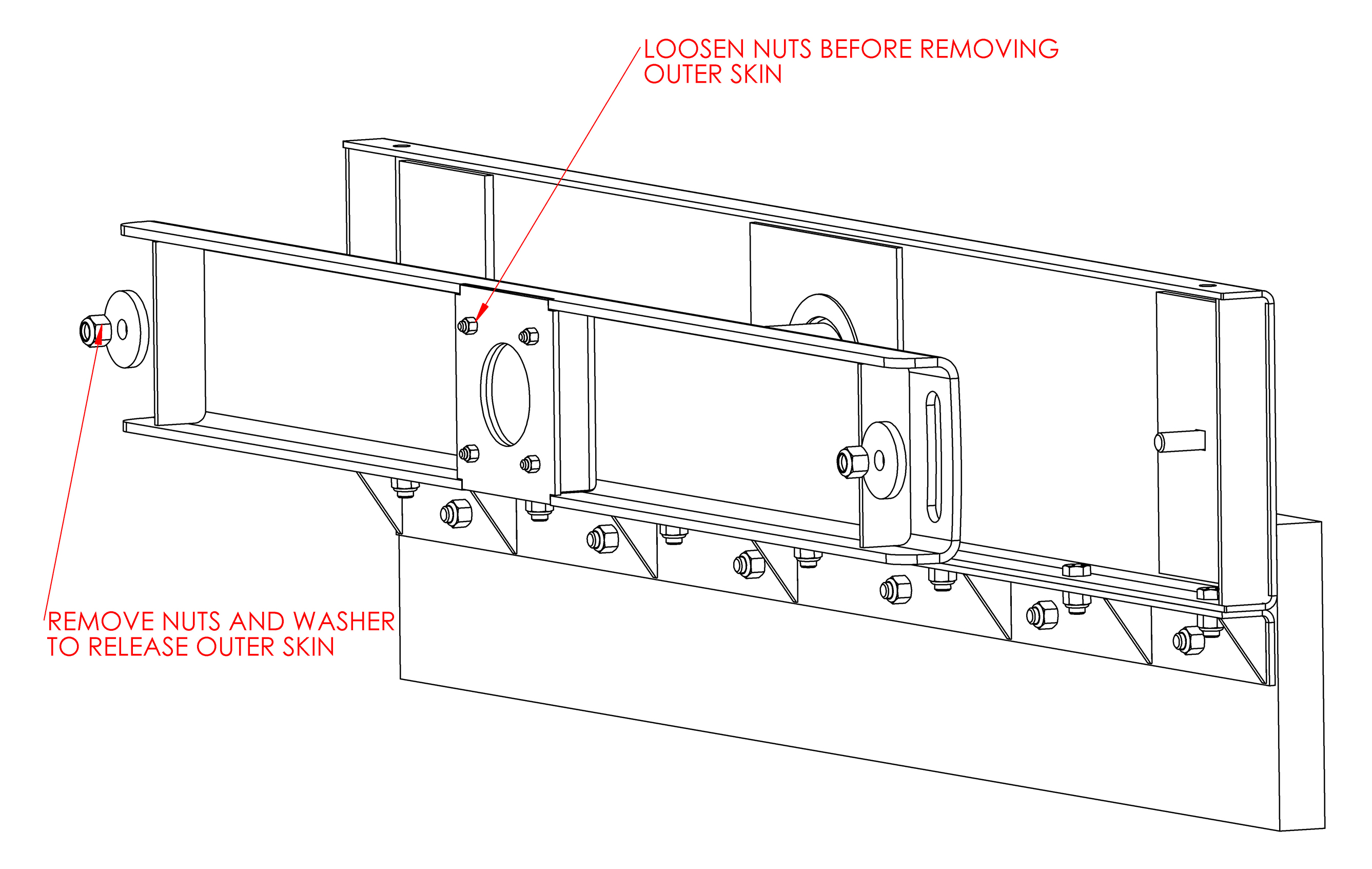 LOOSEN NUTS BEFORE REMOVING OUTER SKIN

REMOVE NUTS AND WASHER TO RELEASE OUTER SKIN