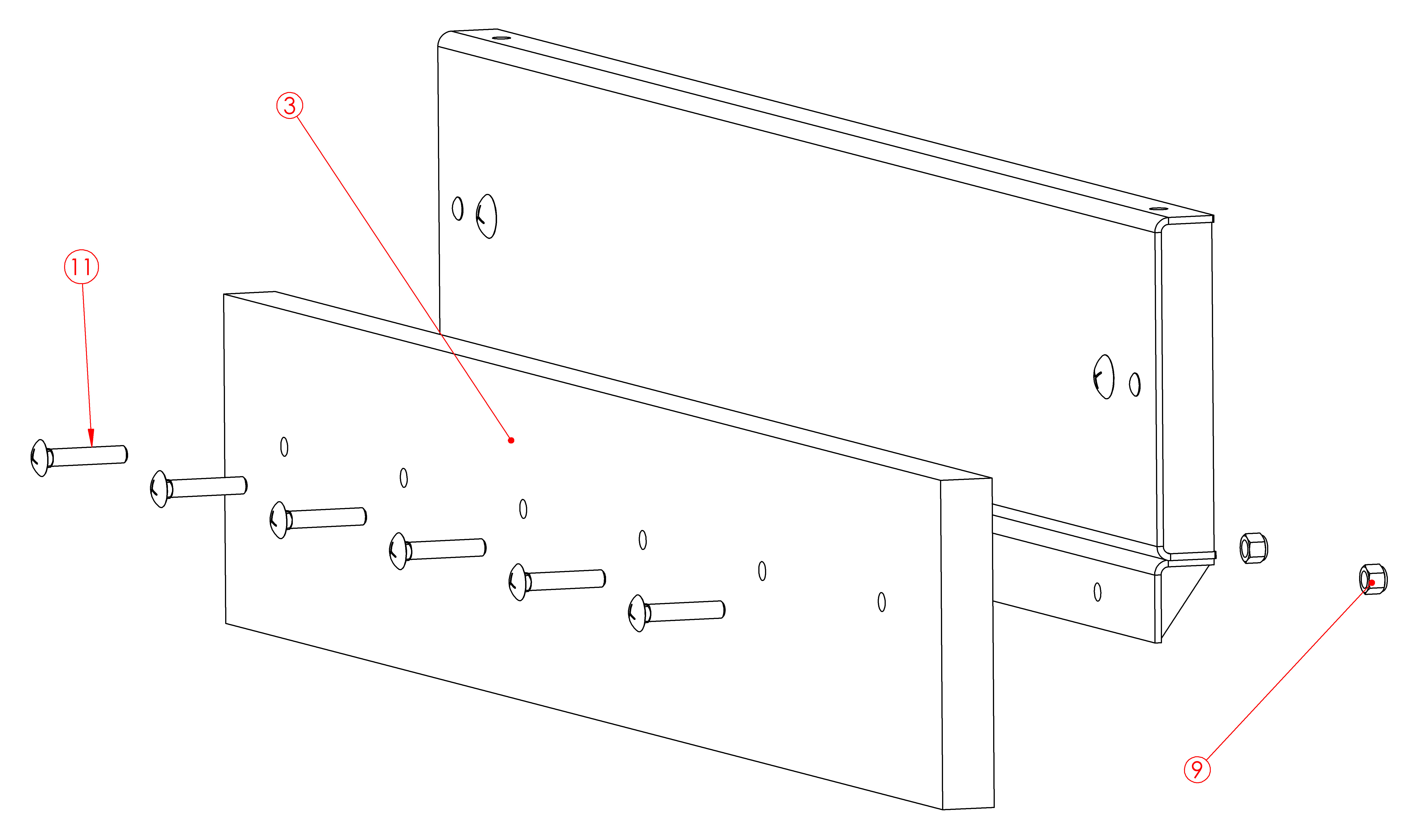 3

11

9