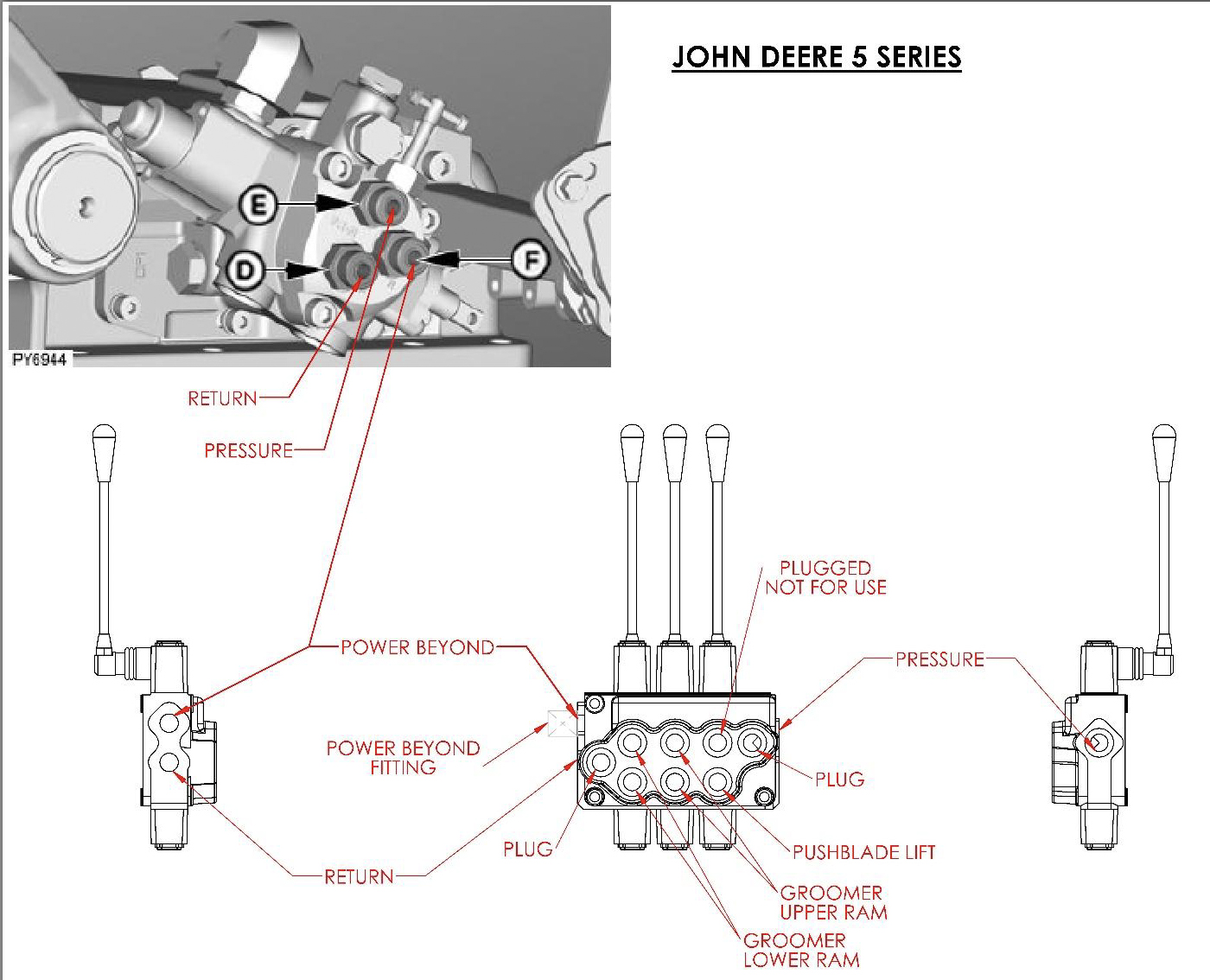 JOHN DEERE 5 SERIES

E

D

F

PY6944

RETURN

PRESSURE

PLUGGED
NOT FOR USE

POWER BEYOND

PRESSURE

POWER BEYOND
FITTING

PLUG

PLUG

PUSHBLADE LIFT

RETURN

GROOMER
UPPER RAM

GROOMER
LOWER RAM