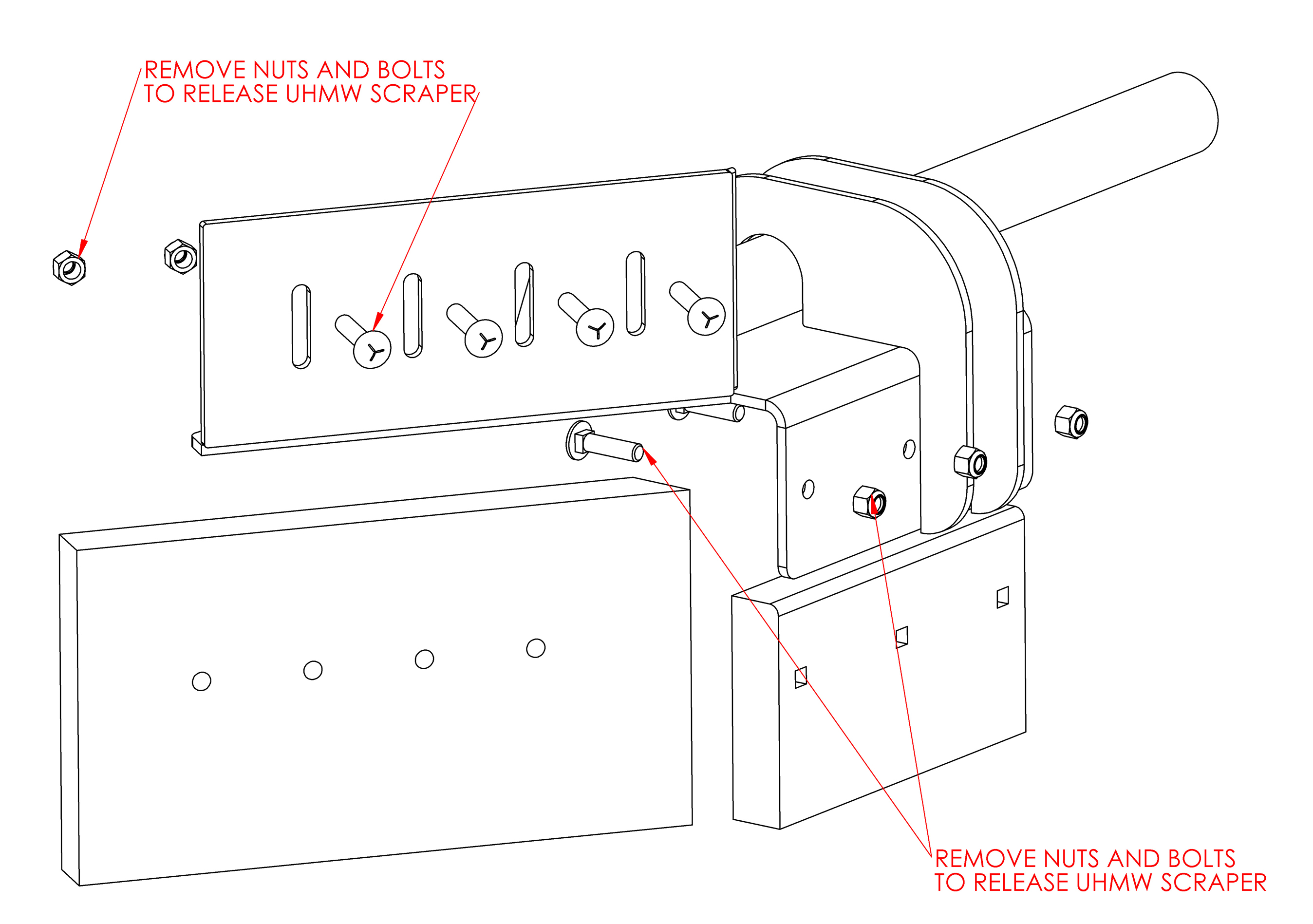 REMOVE NUTS AND BOLTS
TO RELEASE UHMW SCRAPER

REMOVE NUTS AND BOLTS
TO RELEASE UHMW SCRAPER