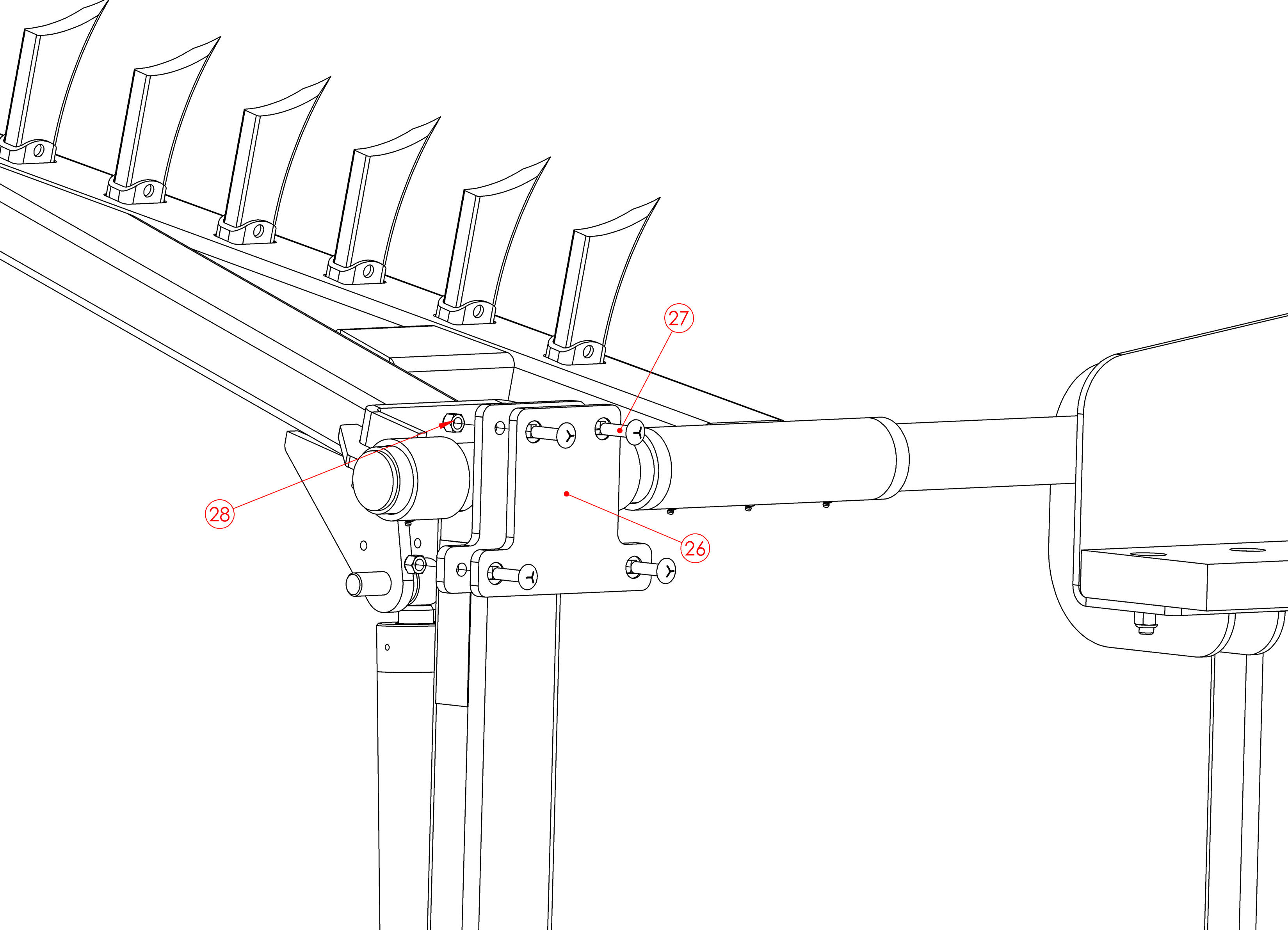 27

28

26