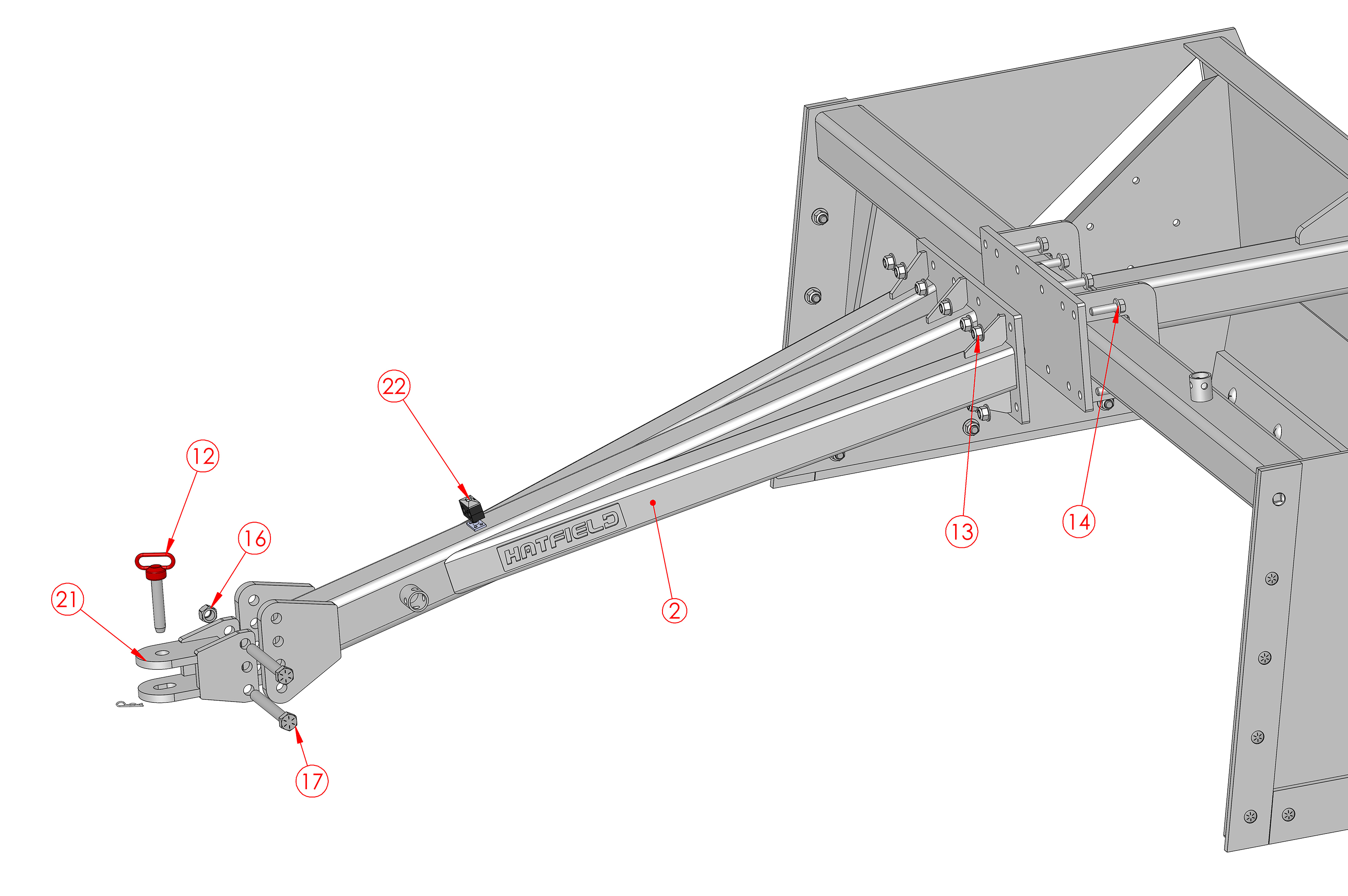 22

12

16

21

HATFIELD

2

13

14

17