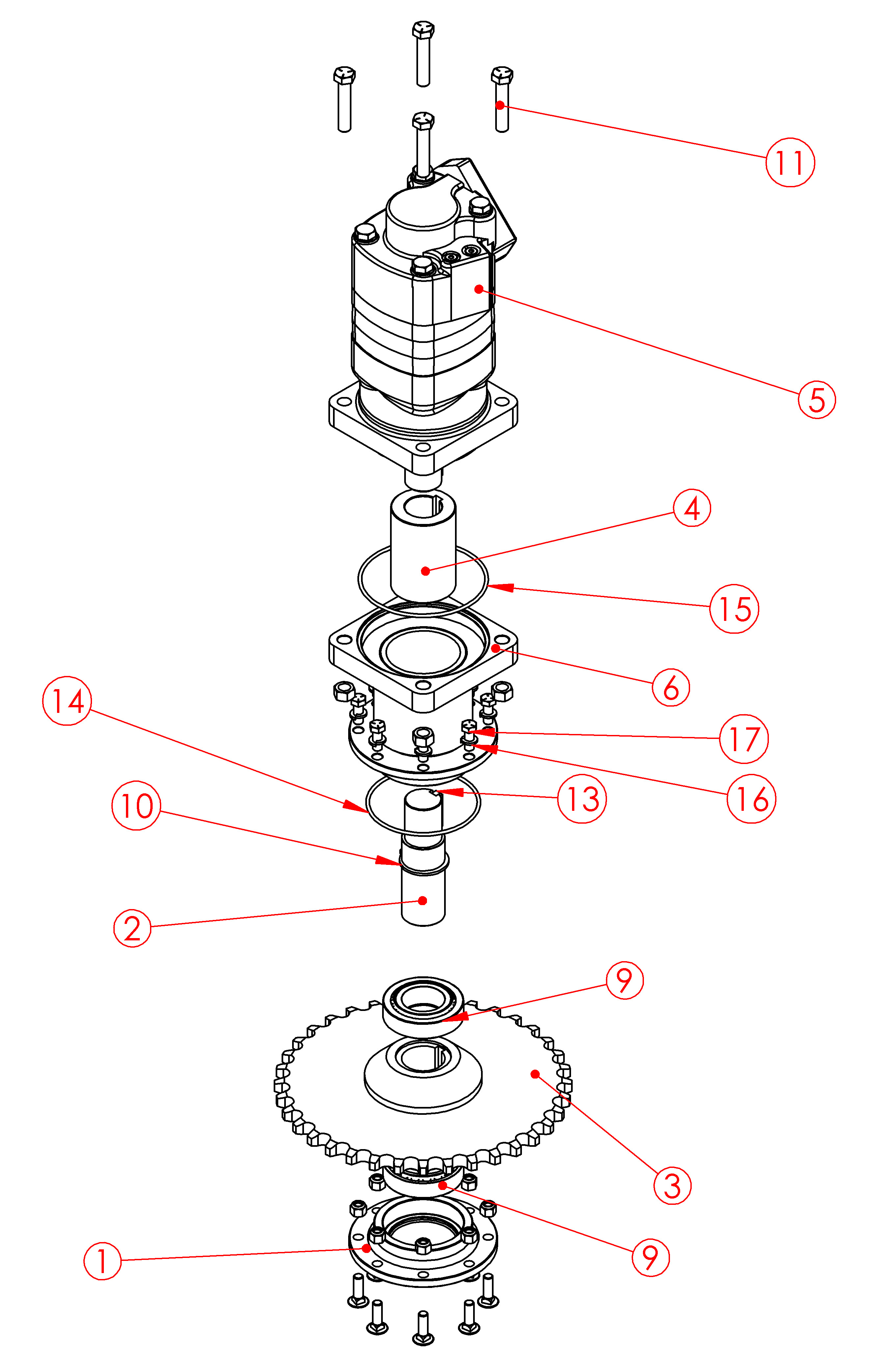 11

5

4

15

6

14

17

16

13

10

2

9

3

9

1