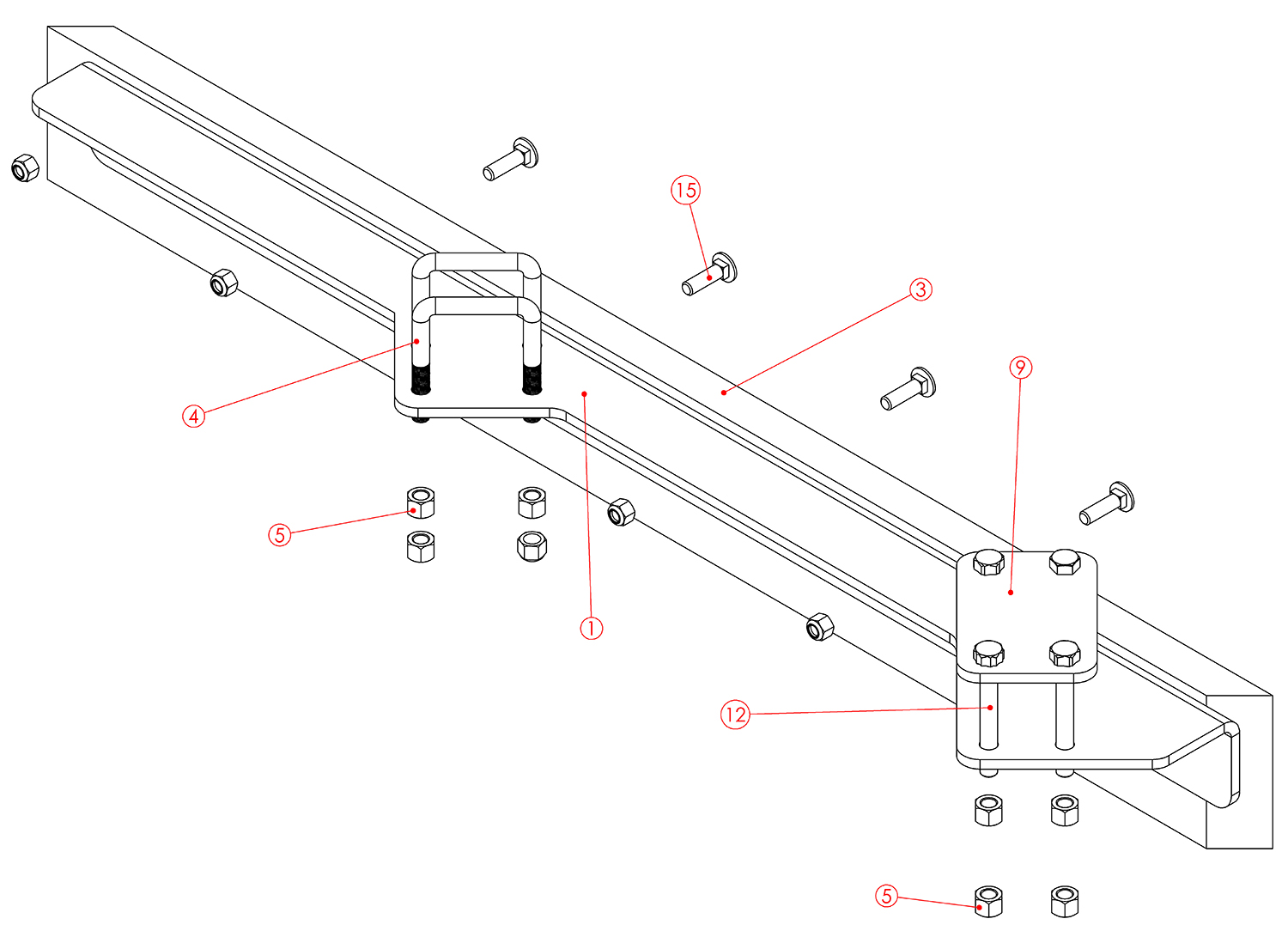 15

3

9

4

5

1

12

5