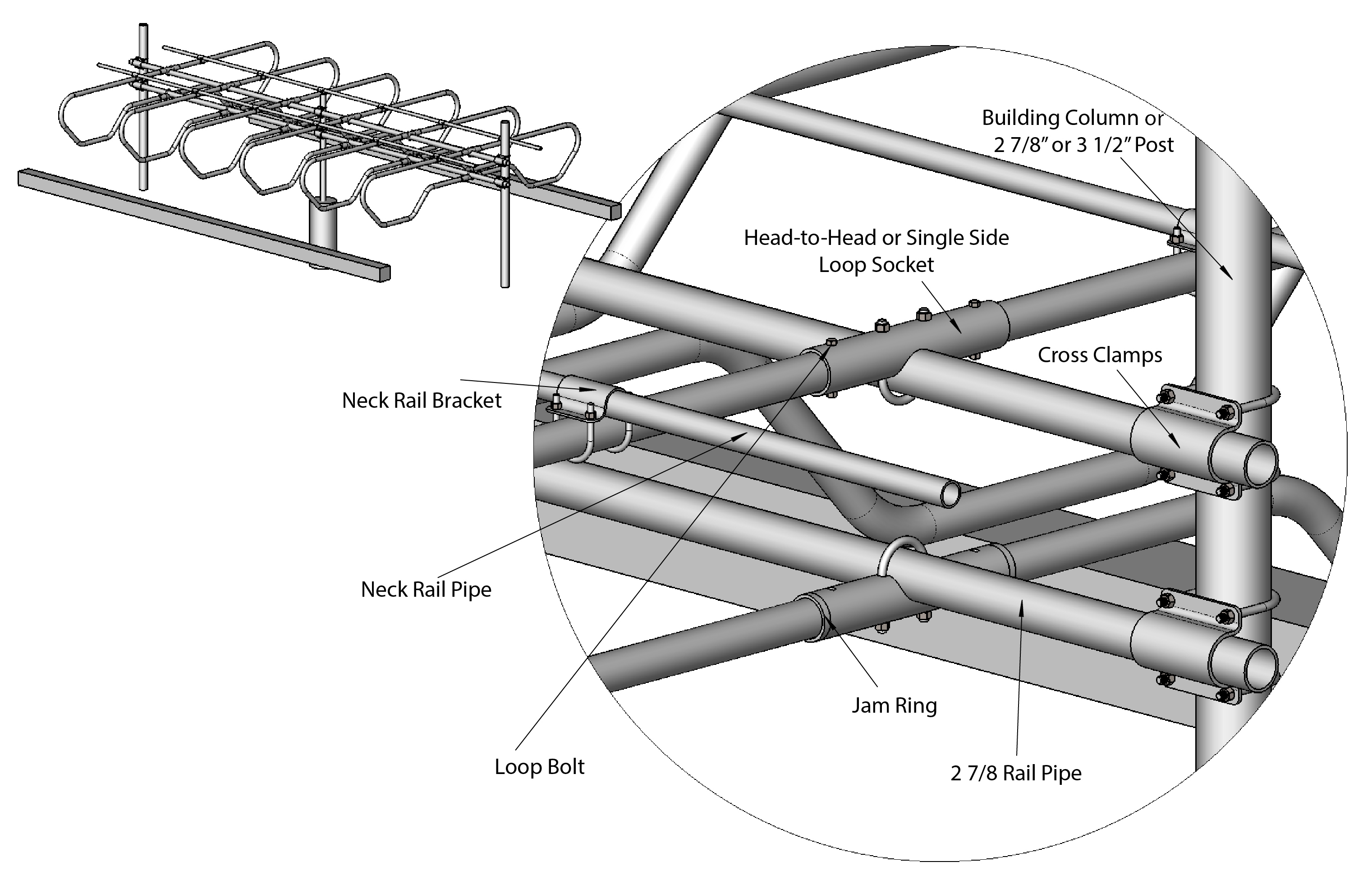 Building Column or
2 7/8" or 3 1/2" Post

Head-to-Head or Single Side
Loop Socket

Cross Clamps

Neck Rail Bracket

Neck Rail Pipe

Jam Ring

Loop Bolt

2 7/8 Rail Pipe