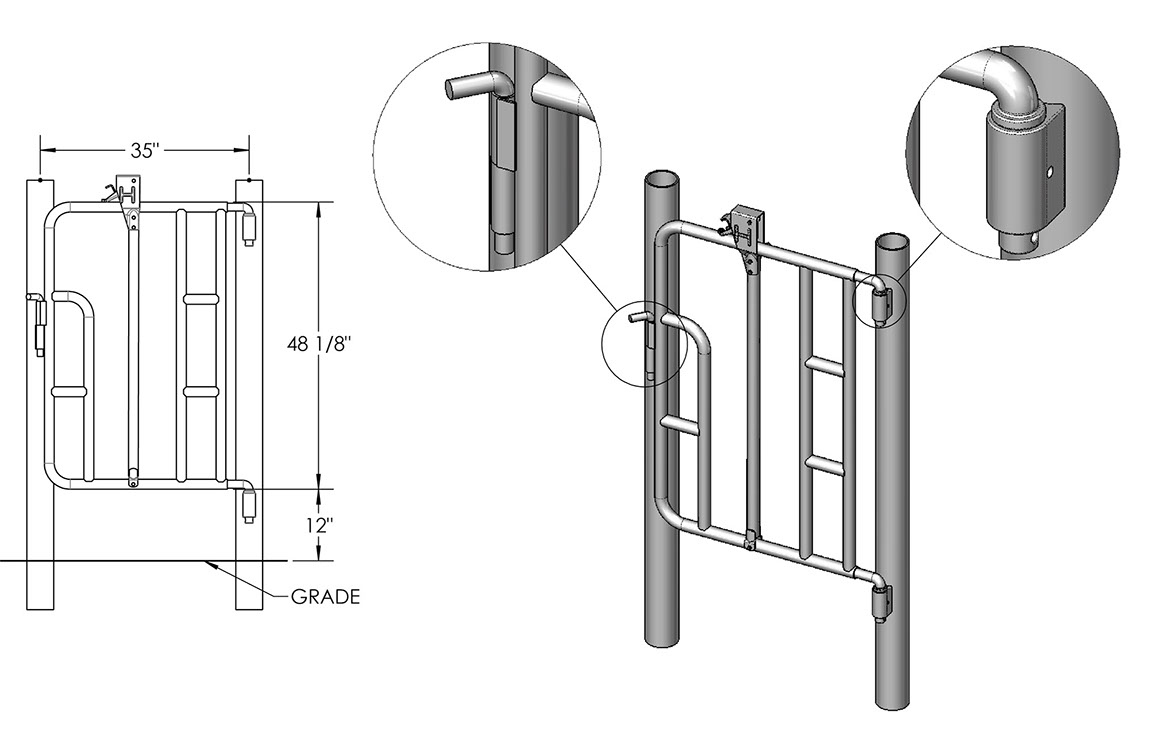 35"

48 1/8"

12"

GRADE